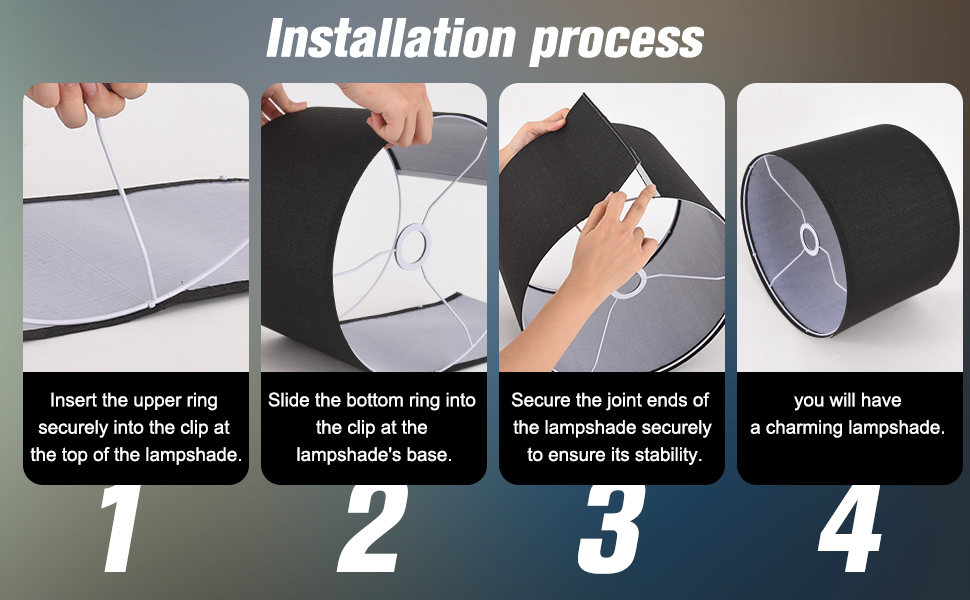 Installation process

Insert the upper ring securely into the clip at the top of the lampshade.

1

Slide the bottom ring into the clip at the lampshade's base.

2

Secure the joint ends of the lampshade securely to ensure its stability.

3

you will have a charming lampshade.

4