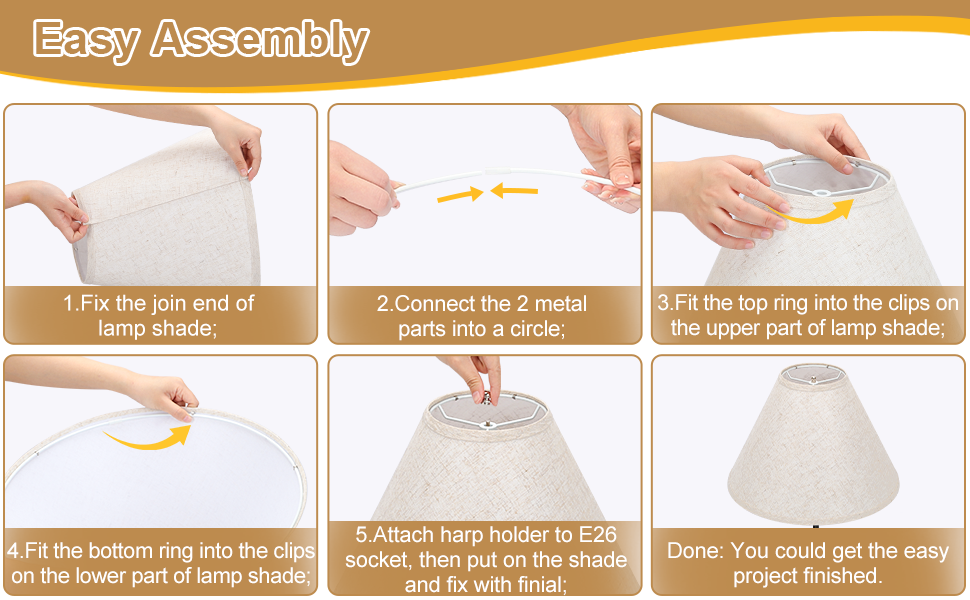 Easy Assembly

1.Fix the join end of lamp shade;

2.Connect the 2 metal parts into a circle;

3.Fit the top ring into the clips on the upper part of lamp shade;

4.Fit the bottom ring into the clips on the lower part of lamp shade;

5.Attach harp holder to E26 socket, then put on the shade and fix with finial;

Done: You could get the easy project finished.