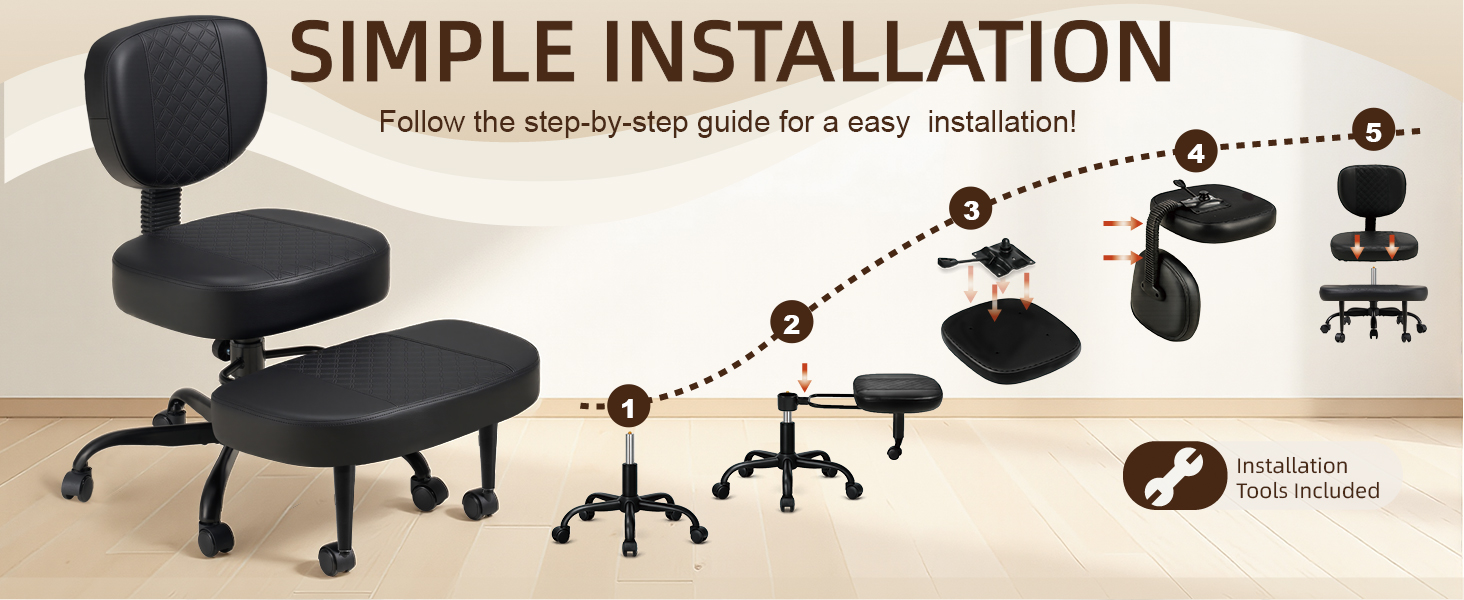 SIMPLE INSTALLATION

Follow the step-by-step guide for a easy installation!

1

2

3

4

5

Installation Tools Included