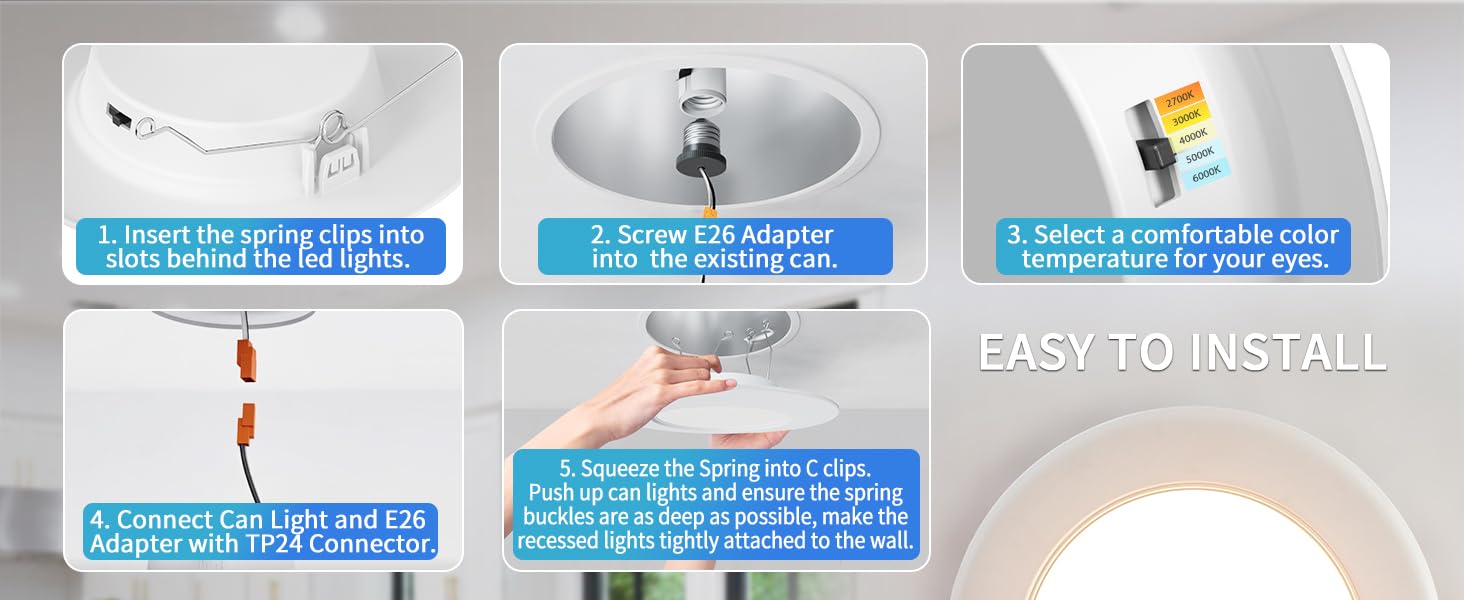 1. Insert the spring clips into slots behind the led lights.

2. Screw E26 Adapter into the existing can.

2700K
3000K
4000K
5000K
6000K

3. Select a comfortable color temperature for your eyes.

4. Connect Can Light and E26 Adapter with TP24 Connector.

5. Squeeze the Spring into C clips. Push up can lights and ensure the spring buckles are as deep as possible, make the recessed lights tightly attached to the wall.

EASY TO INSTALL