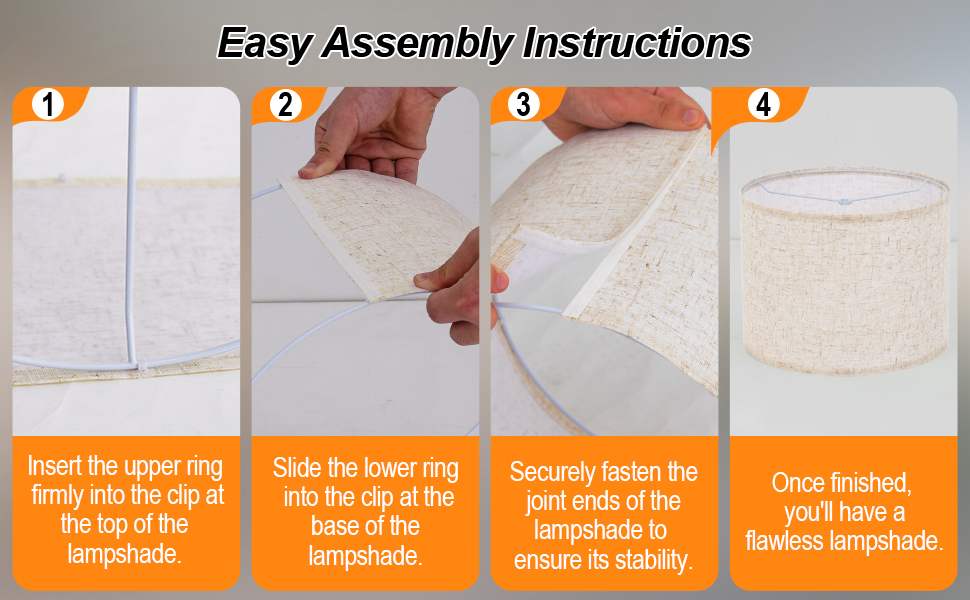 Easy Assembly Instructions

1

Insert the upper ring firmly into the clip at the top of the lampshade.

2

Slide the lower ring into the clip at the base of the lampshade.

3

Securely fasten the joint ends of the lampshade to ensure its stability.

4

Once finished, you'll have a flawless lampshade.