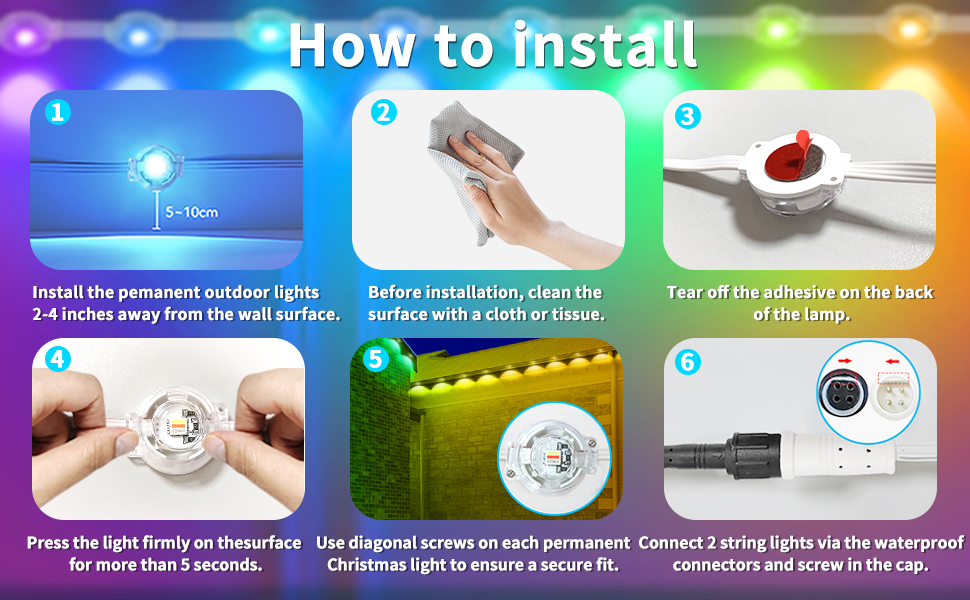 How to install

1

5~10cm

Install the pemanent outdoor lights 2-4 inches away from the wall surface.

2

Before installation, clean the surface with a cloth or tissue.

3

Tear off the adhesive on the back of the lamp.

4

Press the light firmly on thesurface for more than 5 seconds.

5

Use diagonal screws on each permanent Christmas light to ensure a secure fit.

6

Connect 2 string lights via the waterproof connectors and screw in the cap.