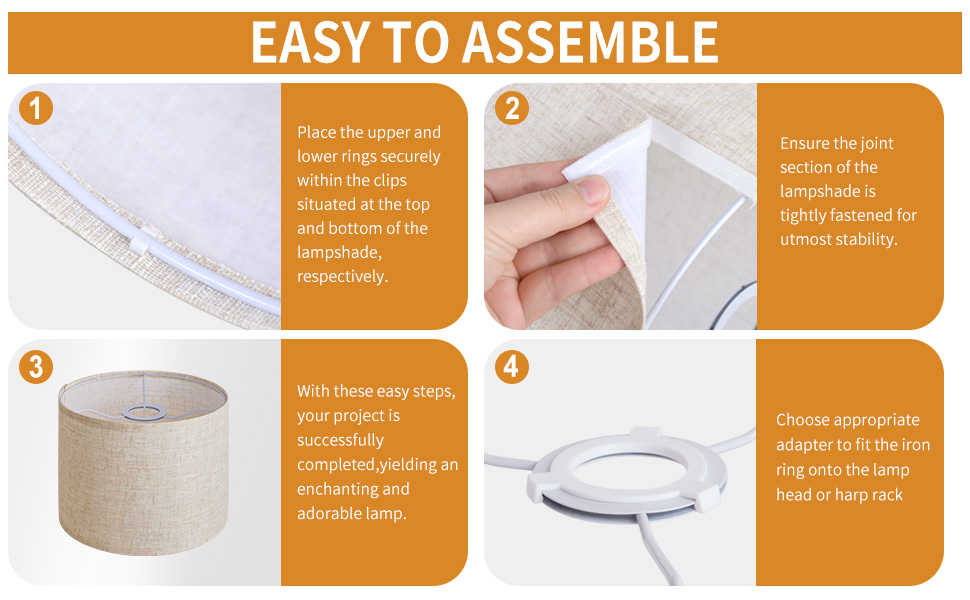 EASY TO ASSEMBLE

1

Place the upper and lower rings securely within the clips situated at the top and bottom of the lampshade, respectively.

2

Ensure the joint section of the lampshade is tightly fastened for utmost stability.

3

With these easy steps, your project is successfully completed,yielding an enchanting and adorable lamp.

4

Choose appropriate adapter to fit the iron ring onto the lamp head or harp rack