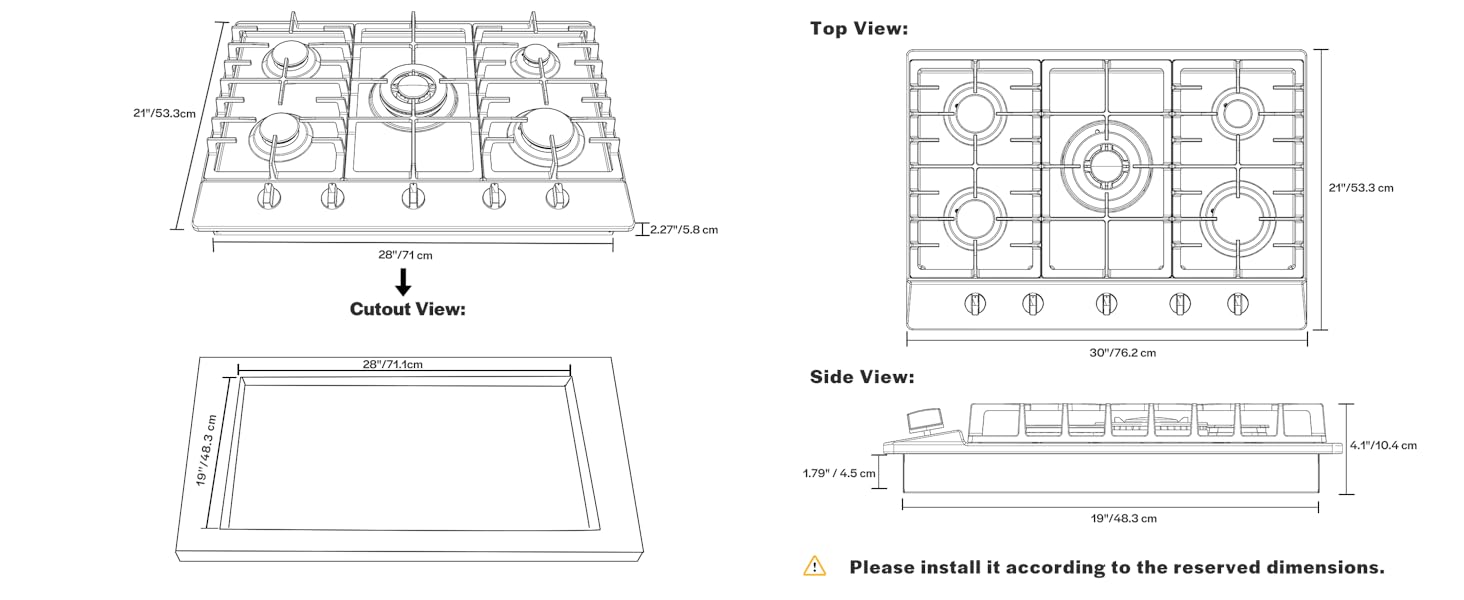 21"/53.3cm

2.27"/5.8 cm

28"/71 cm

Cutout View:

28"/71.1cm

19"/48.3 cm

Top View:

21"/53.3 cm

30"/76.2 cm

Side View:

4.1"/10.4 cm

1.79" / 4.5 cm

19"/48.3 cm

Please install it according to the reserved dimensions.