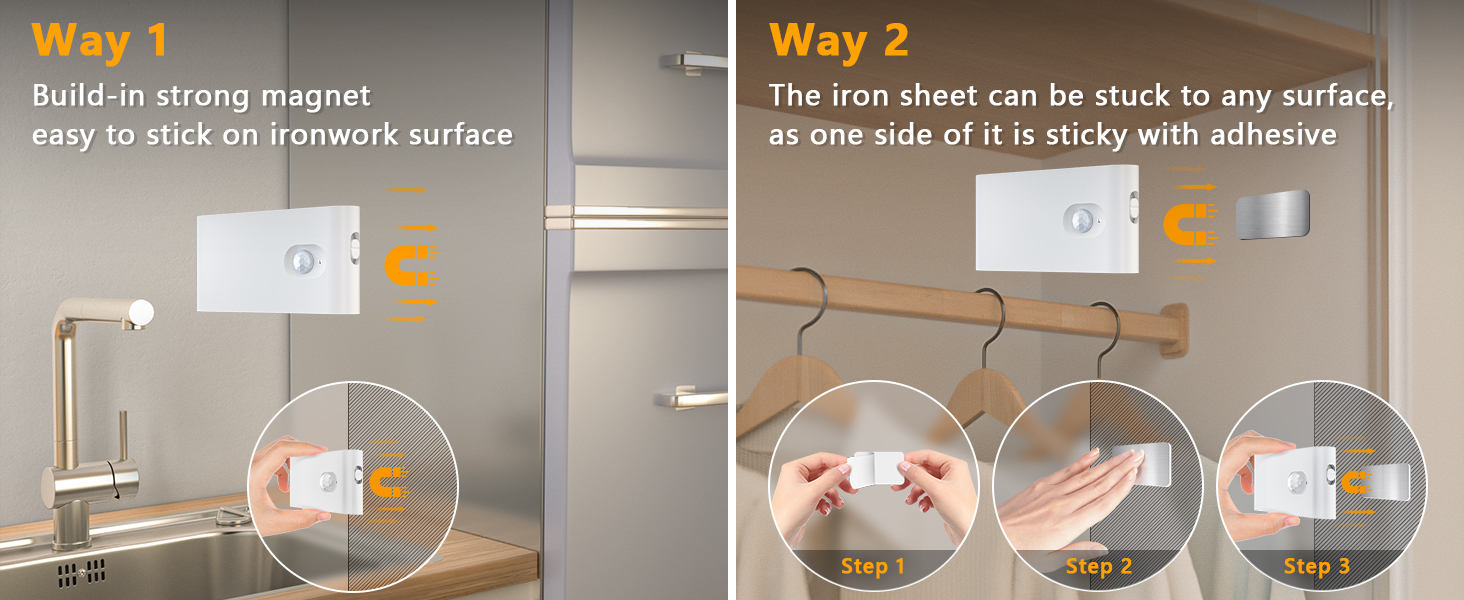 Way 1

Build-in strong magnet easy to stick on ironwork surface

Way 2

The iron sheet can be stuck to any surface, as one side of it is sticky with adhesive

Step 1

Step 2

Step 3