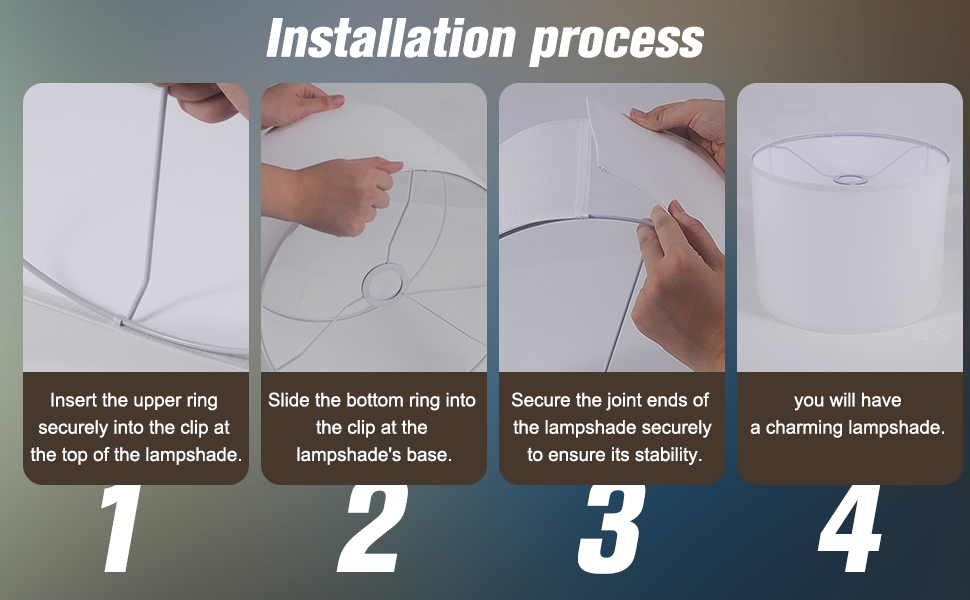 Installation process

Insert the upper ring securely into the clip at the top of the lampshade.

1

Slide the bottom ring into the clip at the lampshade's base.

2

Secure the joint ends of the lampshade securely to ensure its stability.

3

you will have a charming lampshade.

4