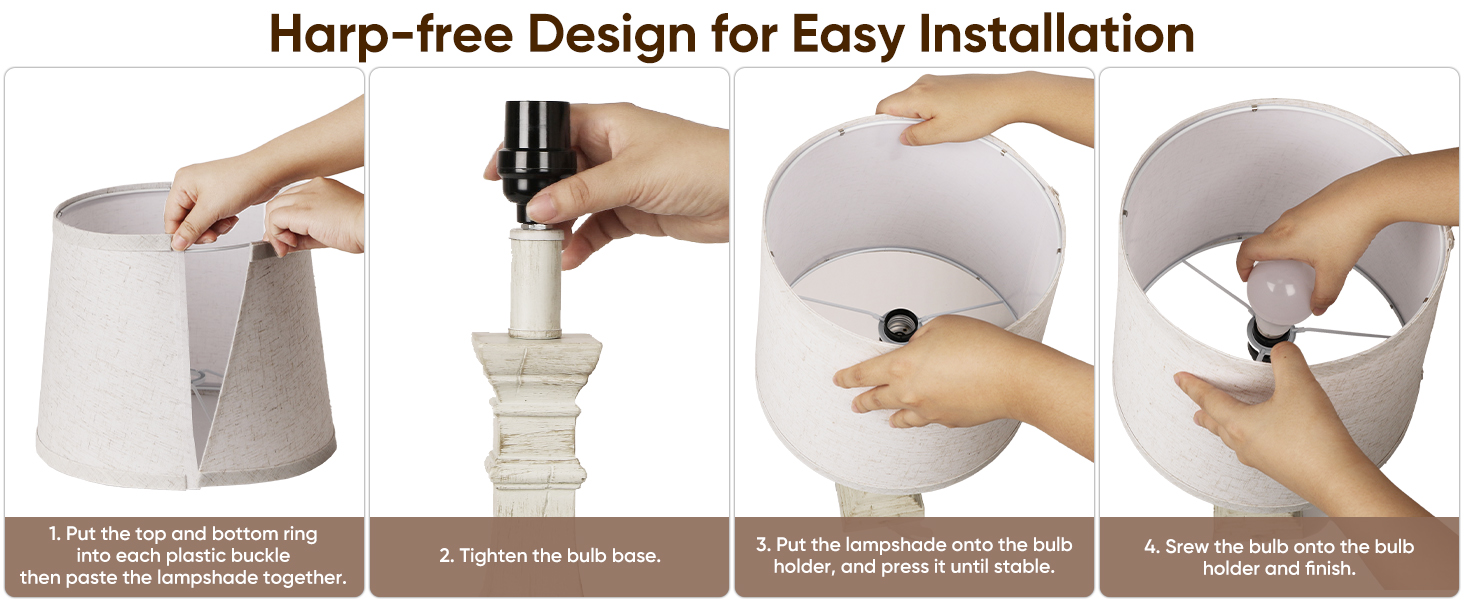 Harp-free Design for Easy Installation

1. Put the top and bottom ring into each plastic buckle then paste the lampshade together.

2. Tighten the bulb base.

3. Put the lampshade onto the bulb holder, and press it until stable.

4. Srew the bulb onto the bulb holder and finish.