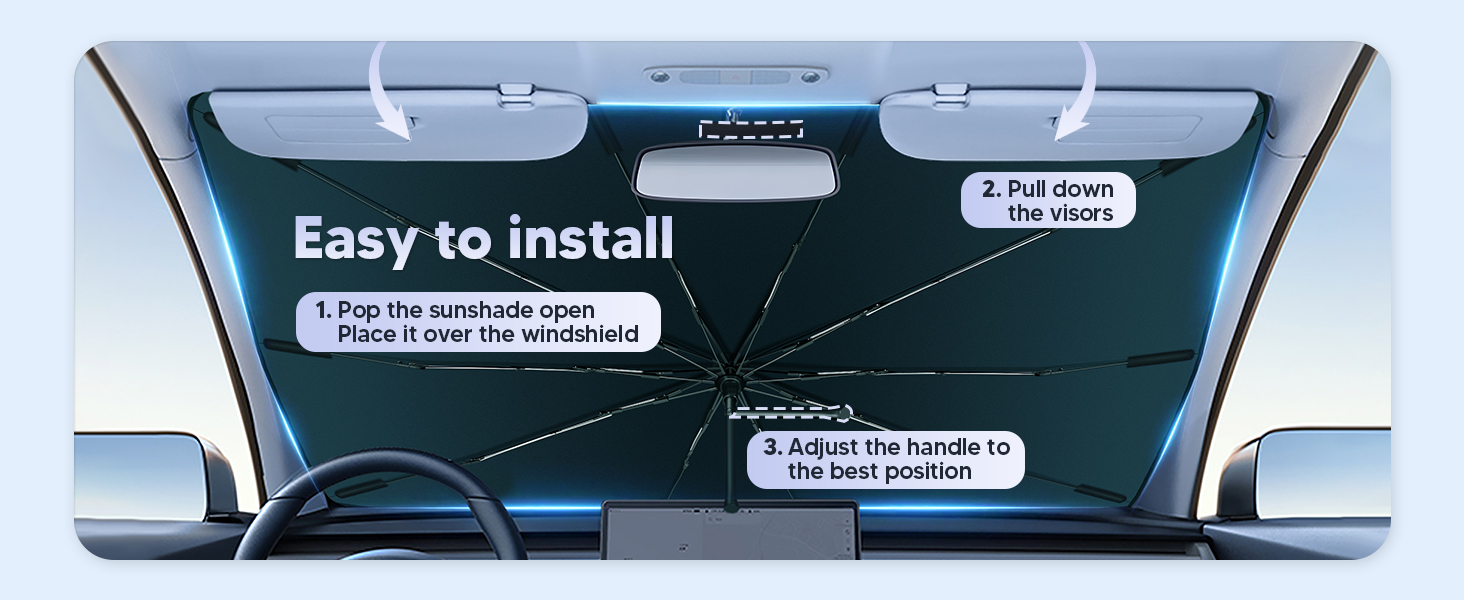 Easy to install

1. Pop the sunshade open
Place it over the windshield

2. Pull down
the visors

3. Adjust the handle to
the best position