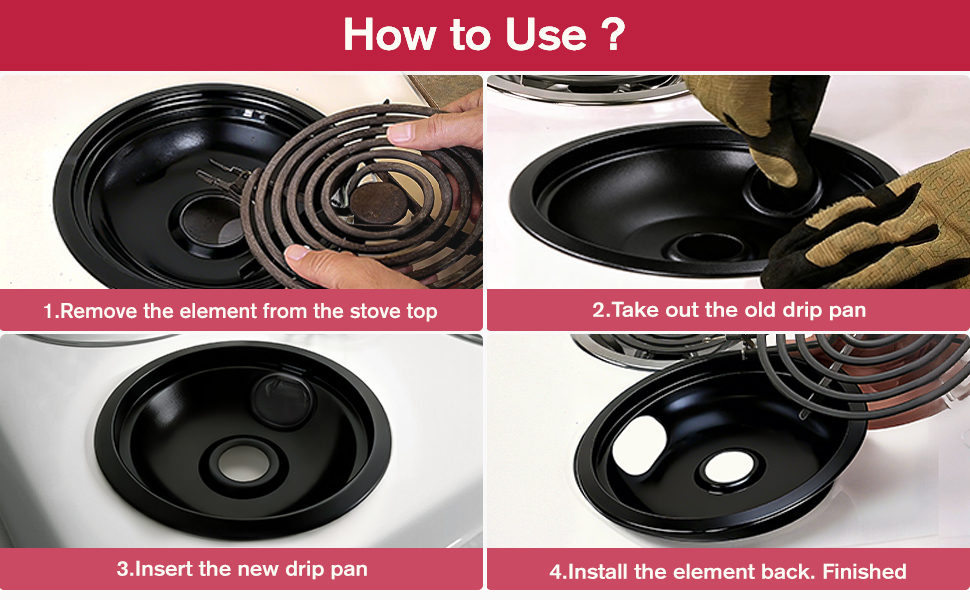 How to Use ?

1.Remove the element from the stove top

2.Take out the old drip pan

3.Insert the new drip pan

4.Install the element back. Finished