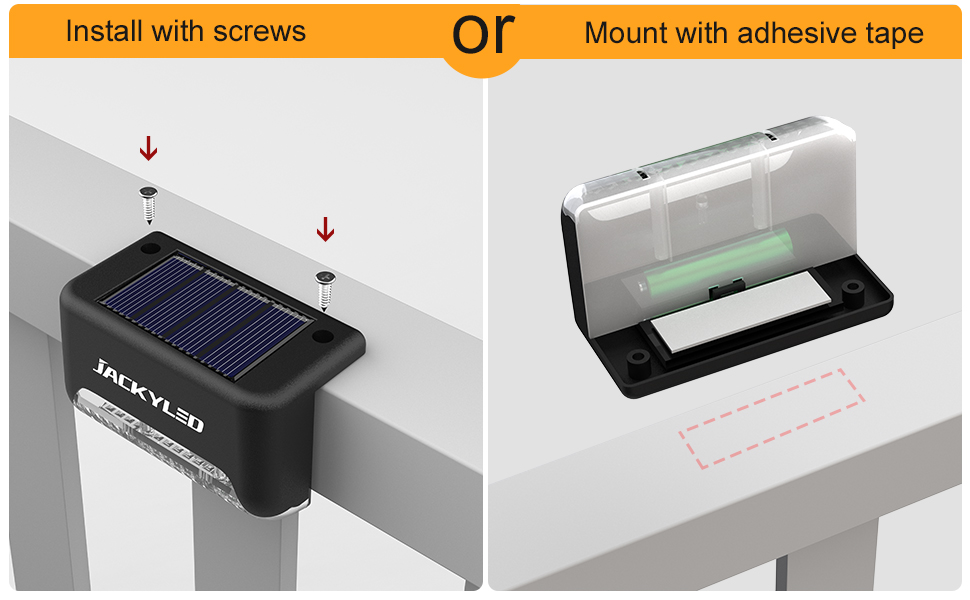 Install with screws

or

Mount with adhesive tape

JACKYLED