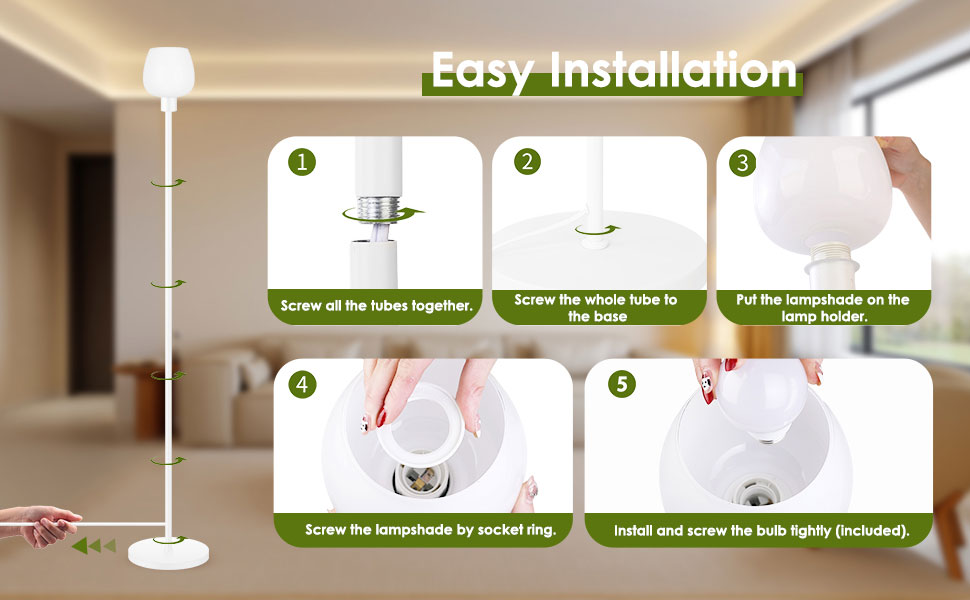 Easy Installation

1
Screw all the tubes together.

2
Screw the whole tube to the base

3
Put the lampshade on the lamp holder.

4
Screw the lampshade by socket ring.

5
Install and screw the bulb tightly (included).