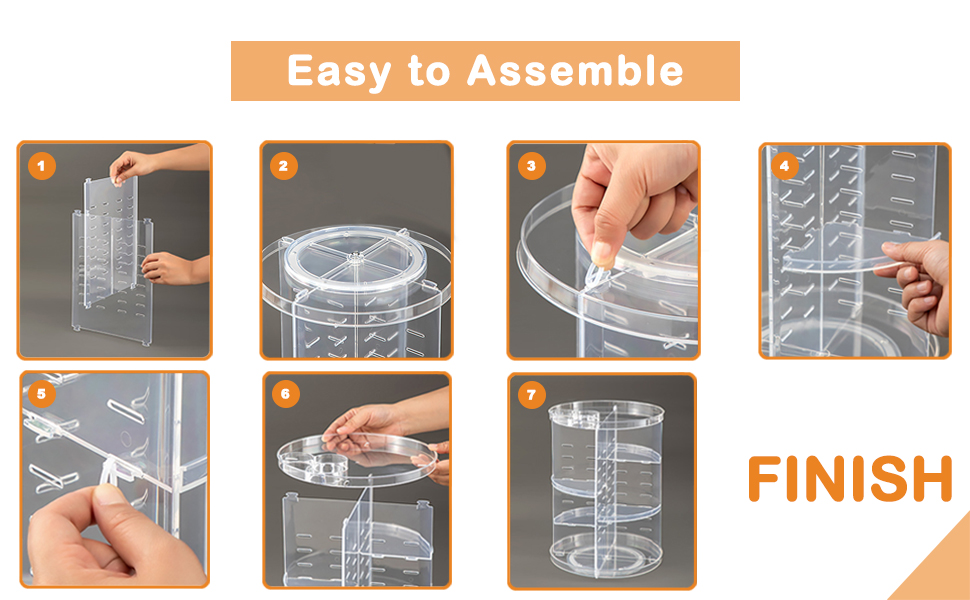 Easy to Assemble

1

2

3

4

5

6

7

FINISH