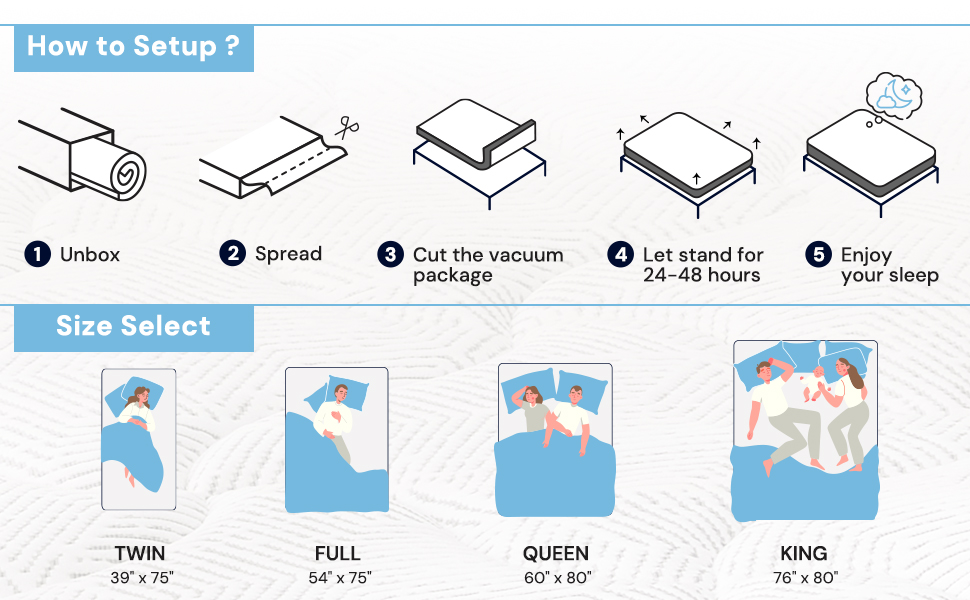 How to Setup ?

1 Unbox

2 Spread

3 Cut the vacuum package

4 Let stand for 24-48 hours

5 Enjoy your sleep

Size Select

TWIN
39" x 75"

FULL
54" x 75"

QUEEN
60" x 80"

KING
76" x 80"