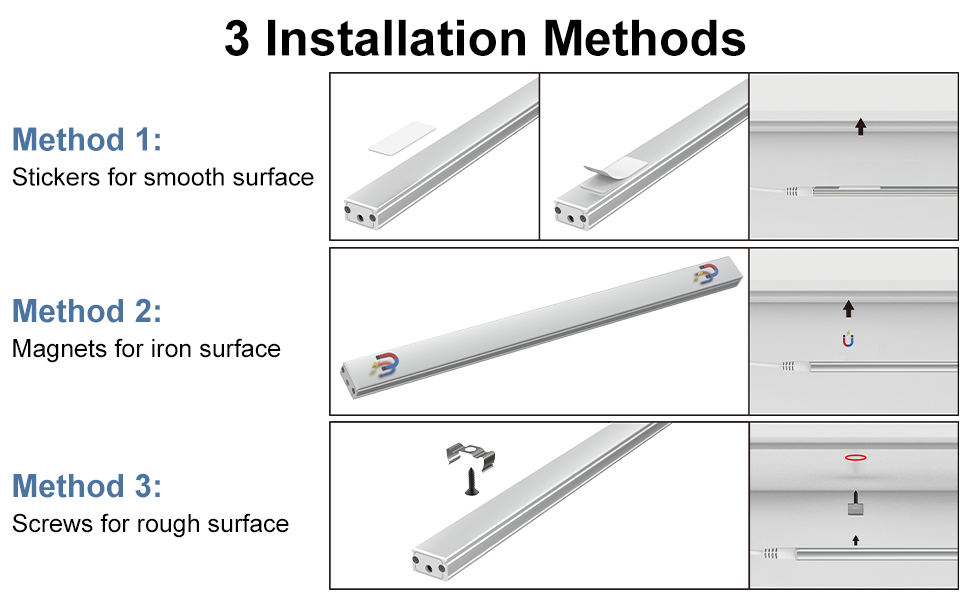 3 Installation Methods

Method 1:
Stickers for smooth surface

Method 2:
Magnets for iron surface

Method 3:
Screws for rough surface