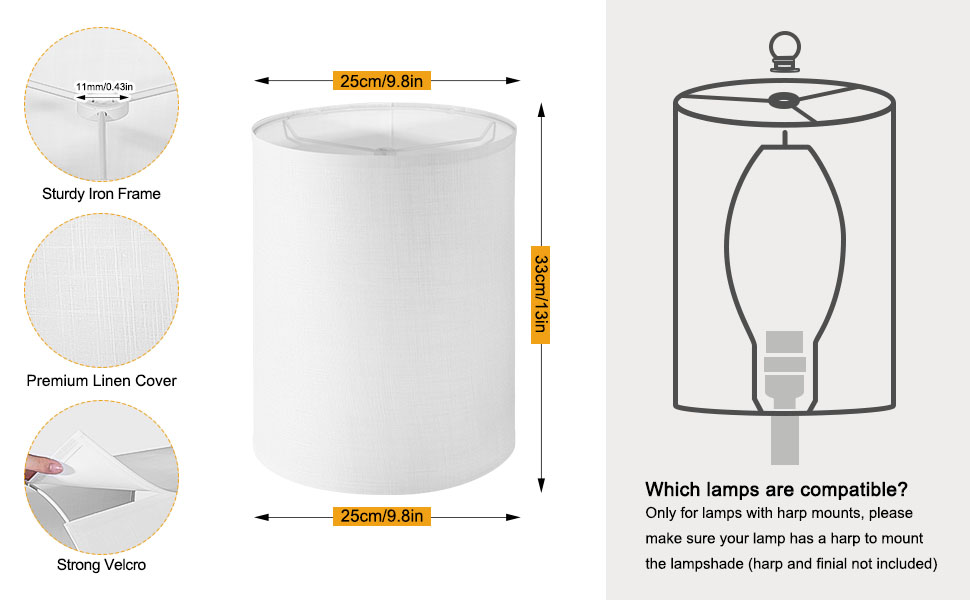 11mm/0.43in

Sturdy Iron Frame

Premium Linen Cover

Strong Velcro

25cm/9.8in

33cm/13in

25cm/9.8in

Which lamps are compatible?

Only for lamps with harp mounts, please make sure your lamp has a harp to mount the lampshade (harp and finial not included)