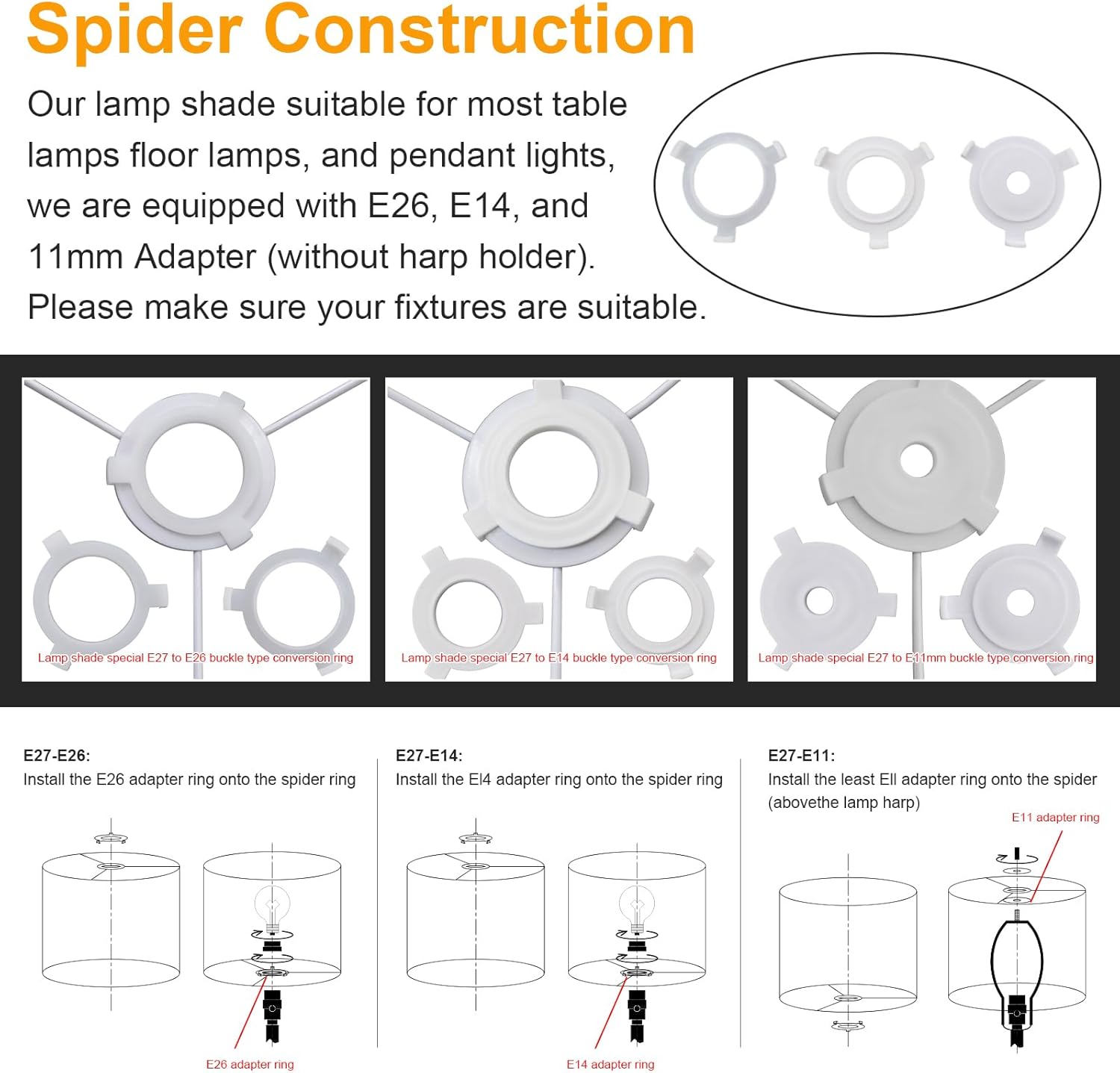 Spider Construction

Our lamp shade suitable for most table lamps floor lamps, and pendant lights, we are equipped with E26, E14, and 11mm Adapter (without harp holder). Please make sure your fixtures are suitable.

Lamp shade special E27 to E26 buckle type conversion ring

Lamp shade special E27 to E14 buckle type conversion ring

Lamp shade special E27 to E11mm buckle type conversion ring

E27-E26:
Install the E26 adapter ring onto the spider ring

E26 adapter ring

E27-E14:
Install the El4 adapter ring onto the spider ring

E14 adapter ring

E27-E11:
Install the least Ell adapter ring onto the spider (abovethe lamp harp)

E11 adapter ring