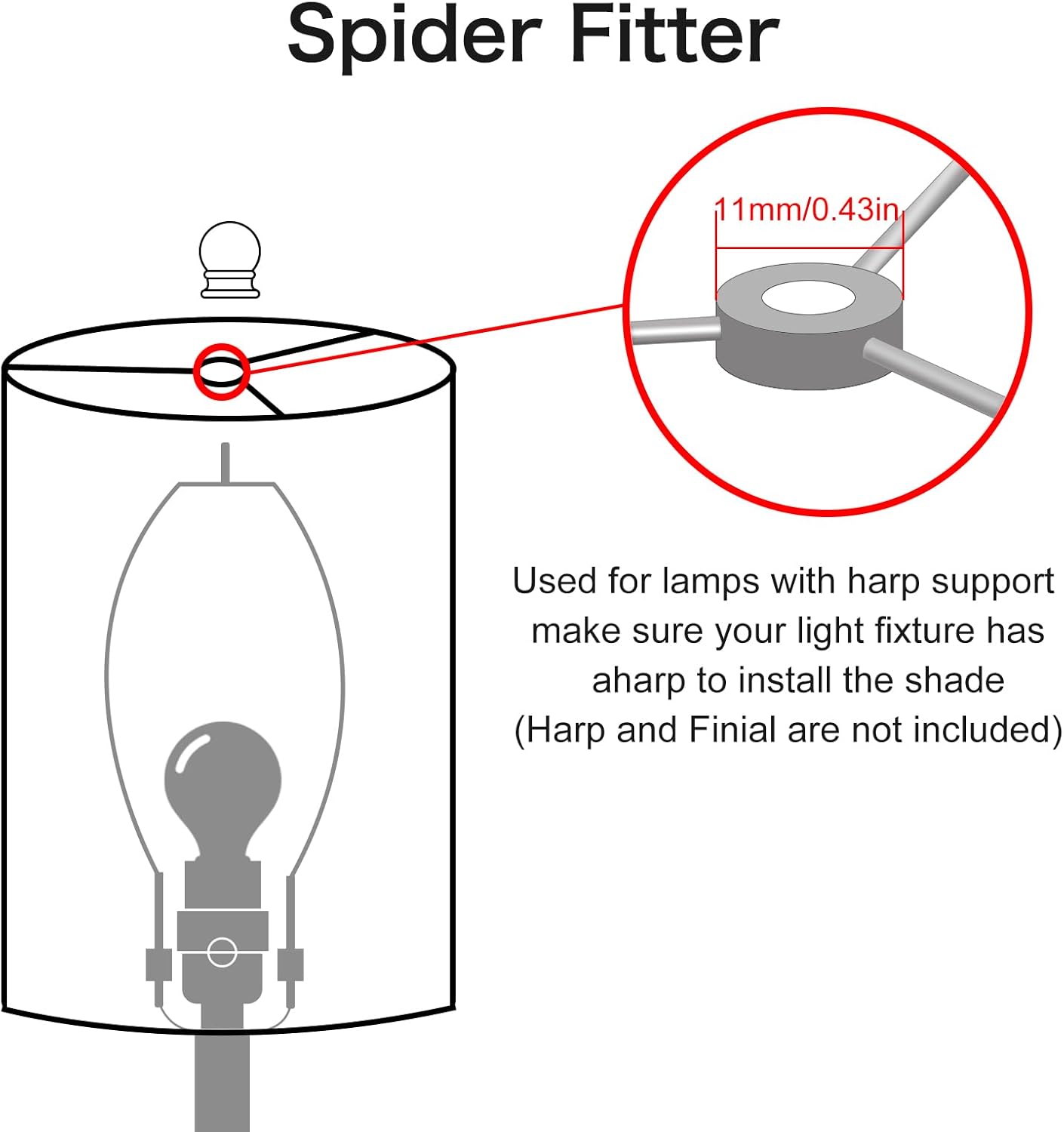 Spider Fitter

11mm/0.43in

Used for lamps with harp support make sure your light fixture has aharp to install the shade (Harp and Finial are not included)