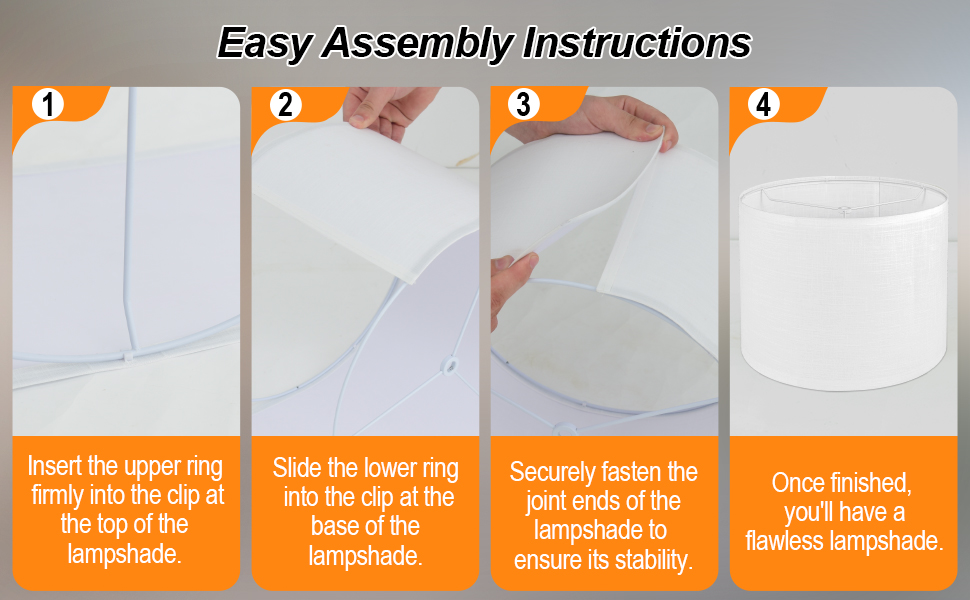 Easy Assembly Instructions

1

Insert the upper ring firmly into the clip at the top of the lampshade.

2

Slide the lower ring into the clip at the base of the lampshade.

3

Securely fasten the joint ends of the lampshade to ensure its stability.

4

Once finished, you'll have a flawless lampshade.