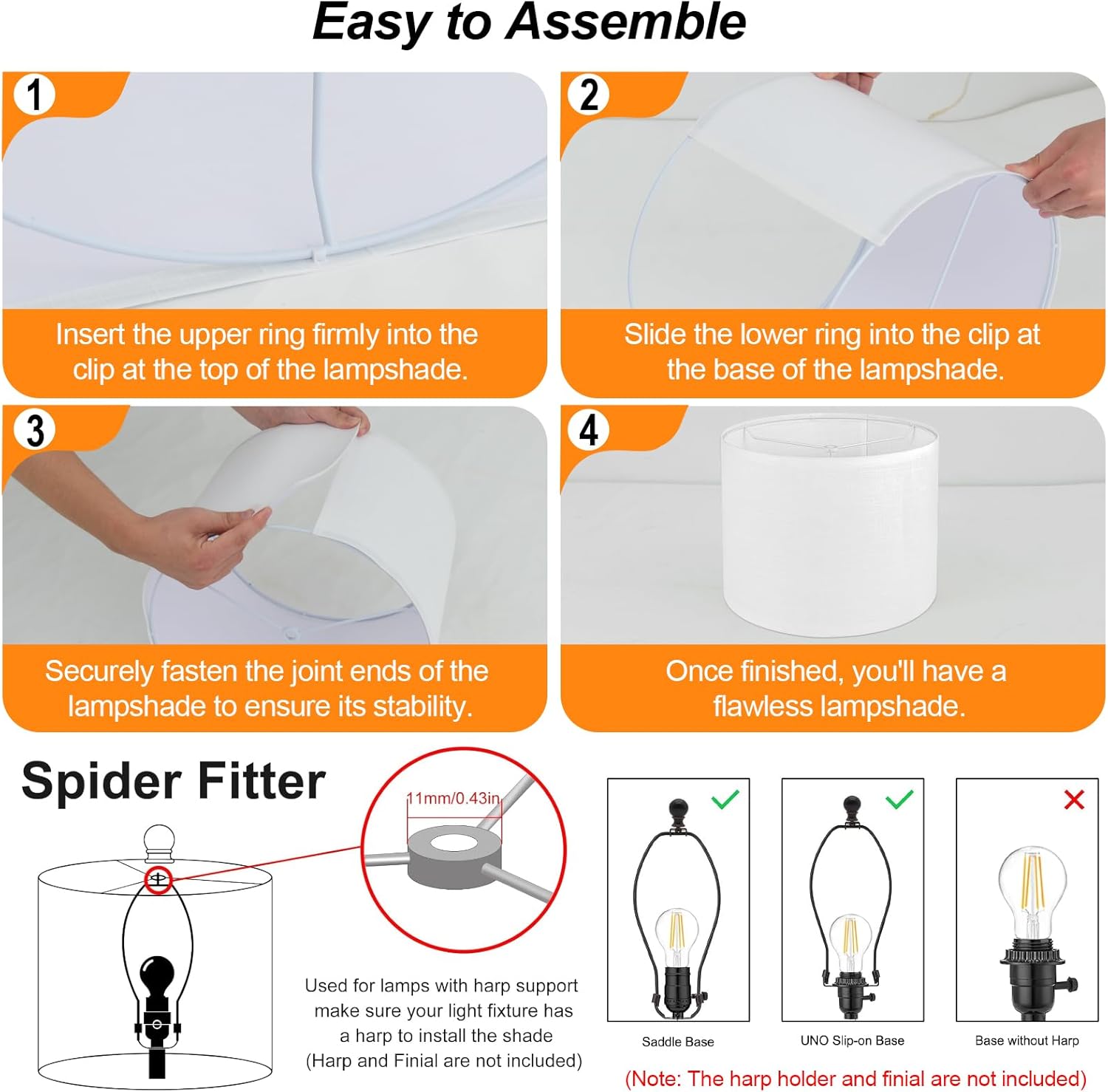 Easy to Assemble

1

Insert the upper ring firmly into the clip at the top of the lampshade.

2

Slide the lower ring into the clip at the base of the lampshade.

3

Securely fasten the joint ends of the lampshade to ensure its stability.

4

Once finished, you'll have a flawless lampshade.

Spider Fitter

11mm/0.43in

Used for lamps with harp support make sure your light fixture has a harp to install the shade (Harp and Finial are not included)

Saddle Base

UNO Slip-on Base

Base without Harp

(Note: The harp holder and finial are not included)