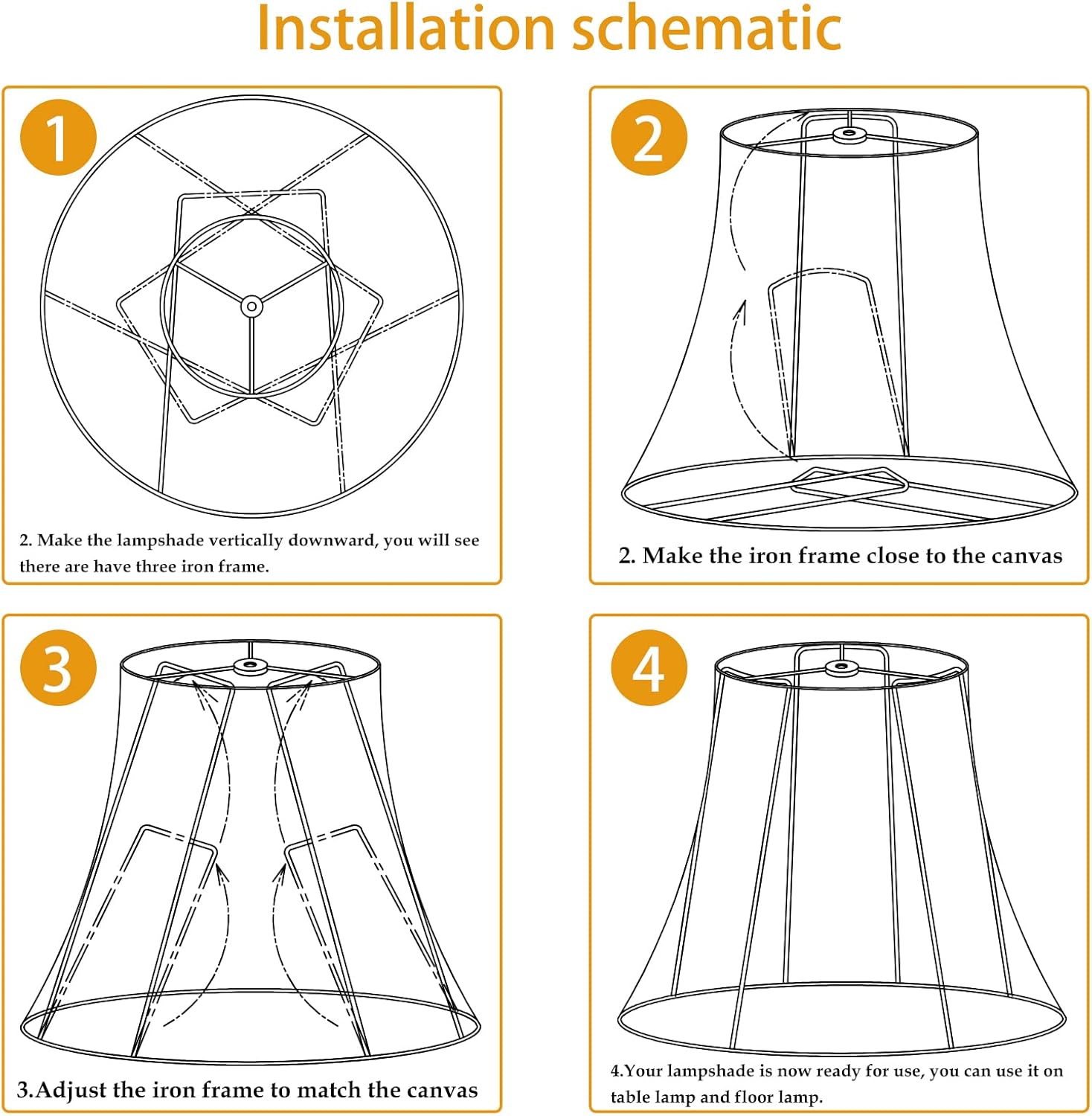 Installation schematic

1

2. Make the lampshade vertically downward, you will see there are have three iron frame.

2

2. Make the iron frame close to the canvas

3

3.Adjust the iron frame to match the canvas

4

4.Your lampshade is now ready for use, you can use it on table lamp and floor lamp.