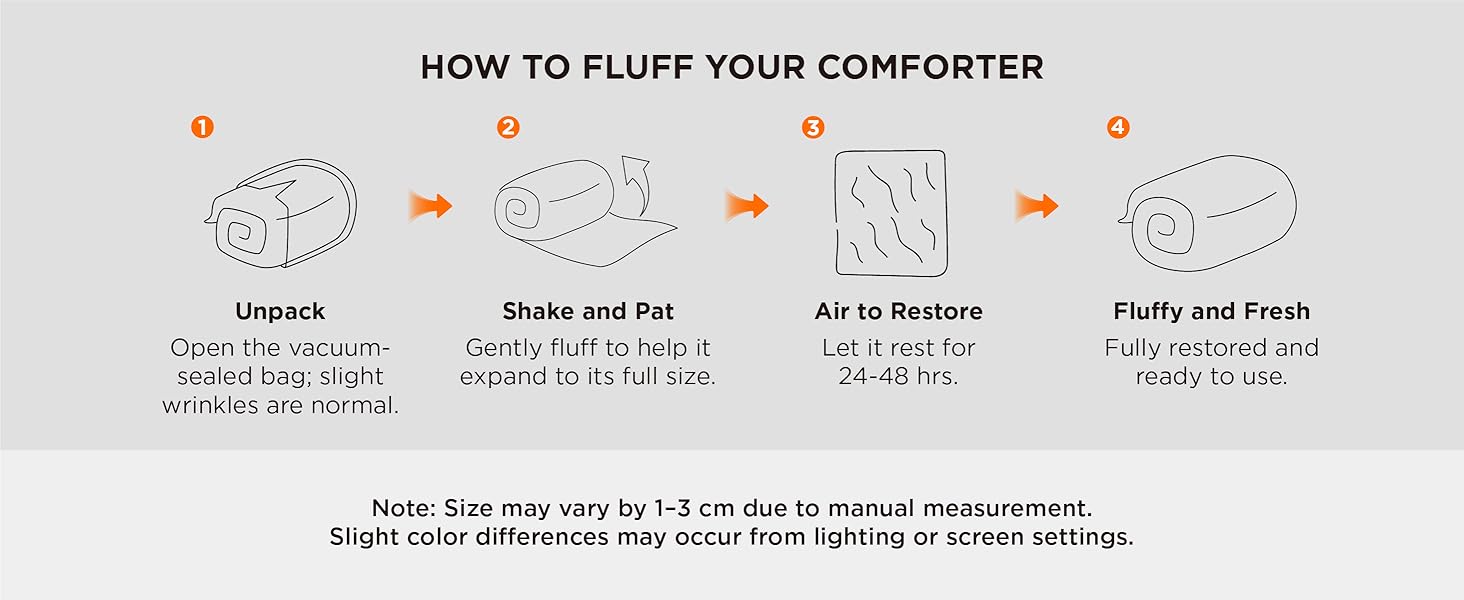 HOW TO FLUFF YOUR COMFORTER

1

Unpack
Open the vacuum-sealed bag; slight wrinkles are normal.

2

Shake and Pat
Gently fluff to help it expand to its full size.

3

Air to Restore
Let it rest for 24-48 hrs.

4

Fluffy and Fresh
Fully restored and ready to use.

Note: Size may vary by 1–3 cm due to manual measurement.
Slight color differences may occur from lighting or screen settings.