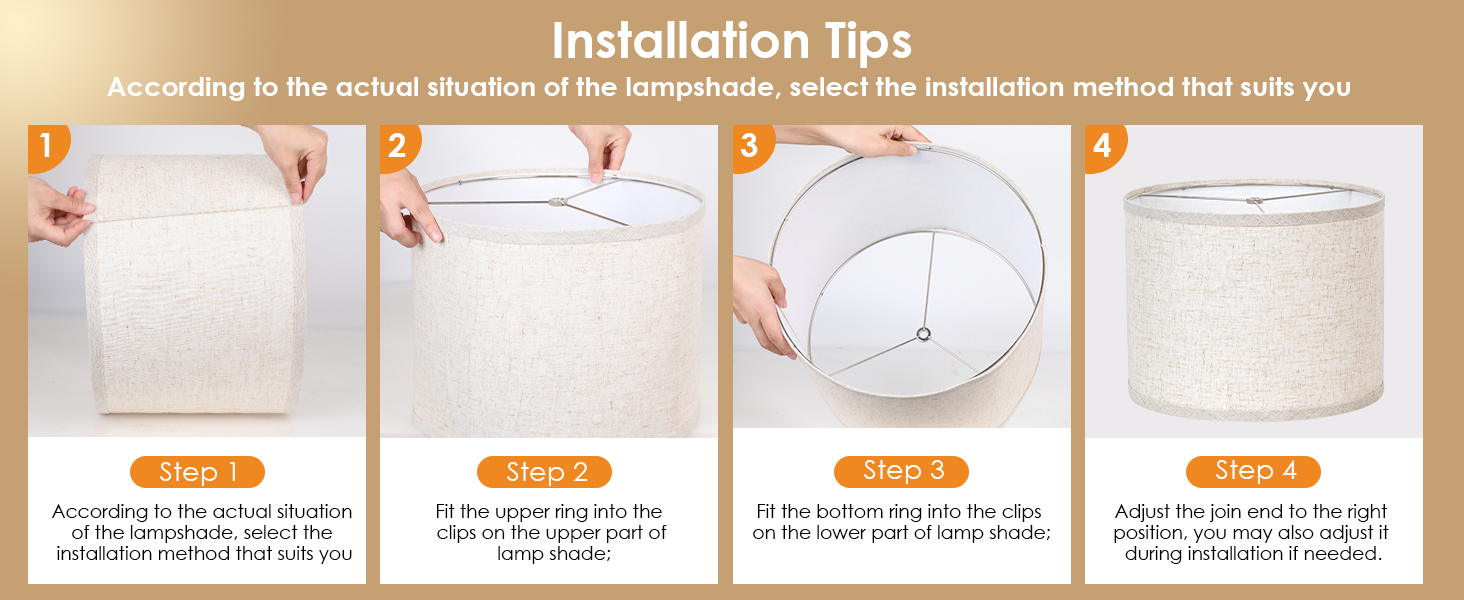 Installation Tips

According to the actual situation of the lampshade, select the installation method that suits you

1

Step 1

According to the actual situation of the lampshade, select the installation method that suits you

2

Step 2

Fit the upper ring into the clips on the upper part of lamp shade;

3

Step 3

Fit the bottom ring into the clips on the lower part of lamp shade;

4

Step 4

Adjust the join end to the right position, you may also adjust it during installation if needed.