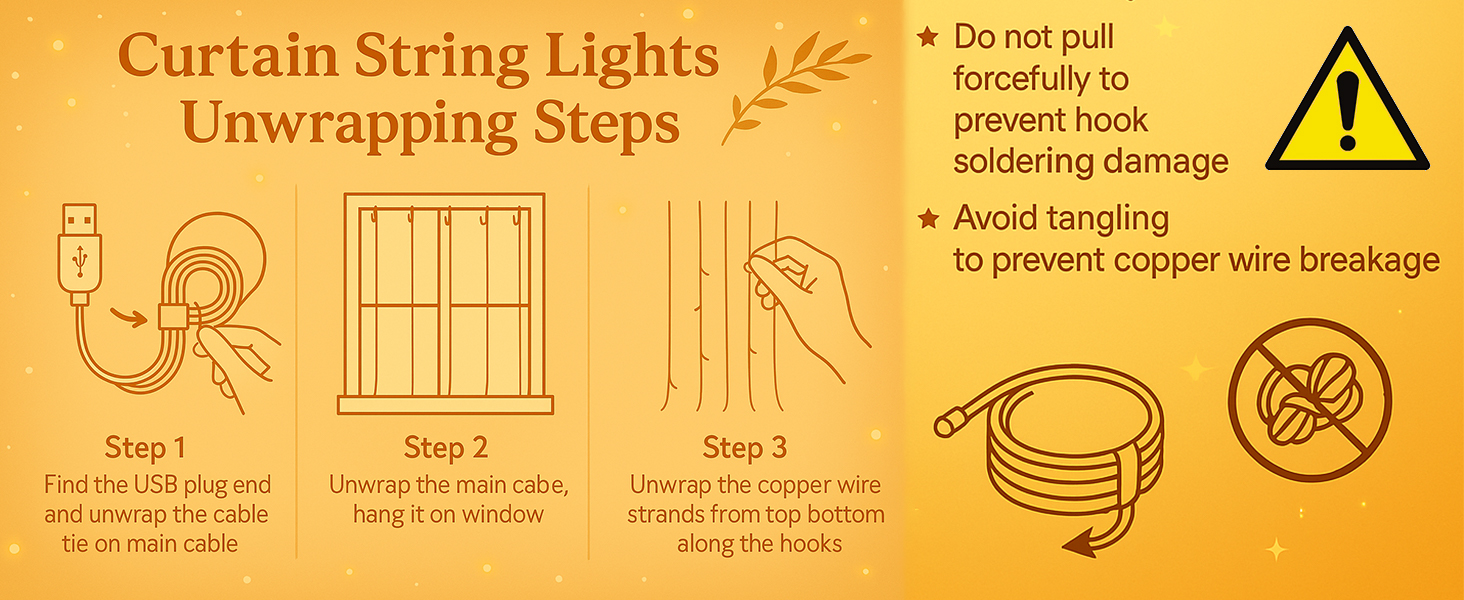 Curtain String Lights Unwrapping Steps

Step 1
Find the USB plug end and unwrap the cable tie on main cable

Step 2
Unwrap the main cabe, hang it on window

Step 3
Unwrap the copper wire strands from top bottom along the hooks

★ Do not pull forcefully to prevent hook soldering damage

★ Avoid tangling to prevent copper wire breakage