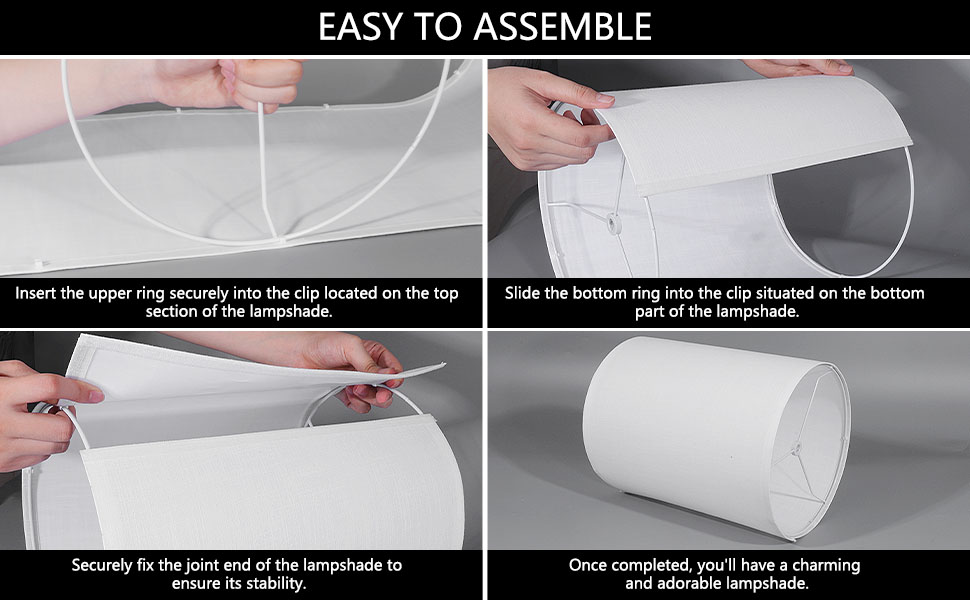 EASY TO ASSEMBLE

Insert the upper ring securely into the clip located on the top section of the lampshade.

Slide the bottom ring into the clip situated on the bottom part of the lampshade.

Securely fix the joint end of the lampshade to ensure its stability.

Once completed, you'll have a charming and adorable lampshade.