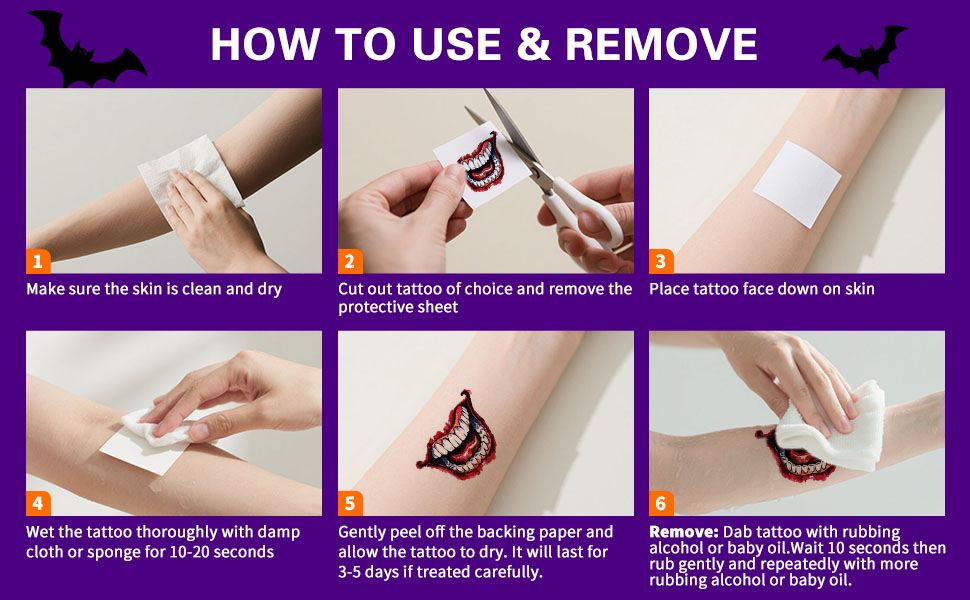 HOW TO USE & REMOVE

1
Make sure the skin is clean and dry

2
Cut out tattoo of choice and remove the protective sheet

3
Place tattoo face down on skin

4
Wet the tattoo thoroughly with damp cloth or sponge for 10-20 seconds

5
Gently peel off the backing paper and allow the tattoo to dry. It will last for 3-5 days if treated carefully.

6
Remove: Dab tattoo with rubbing alcohol or baby oil.Wait 10 seconds then rub gently and repeatedly with more rubbing alcohol or baby oil.