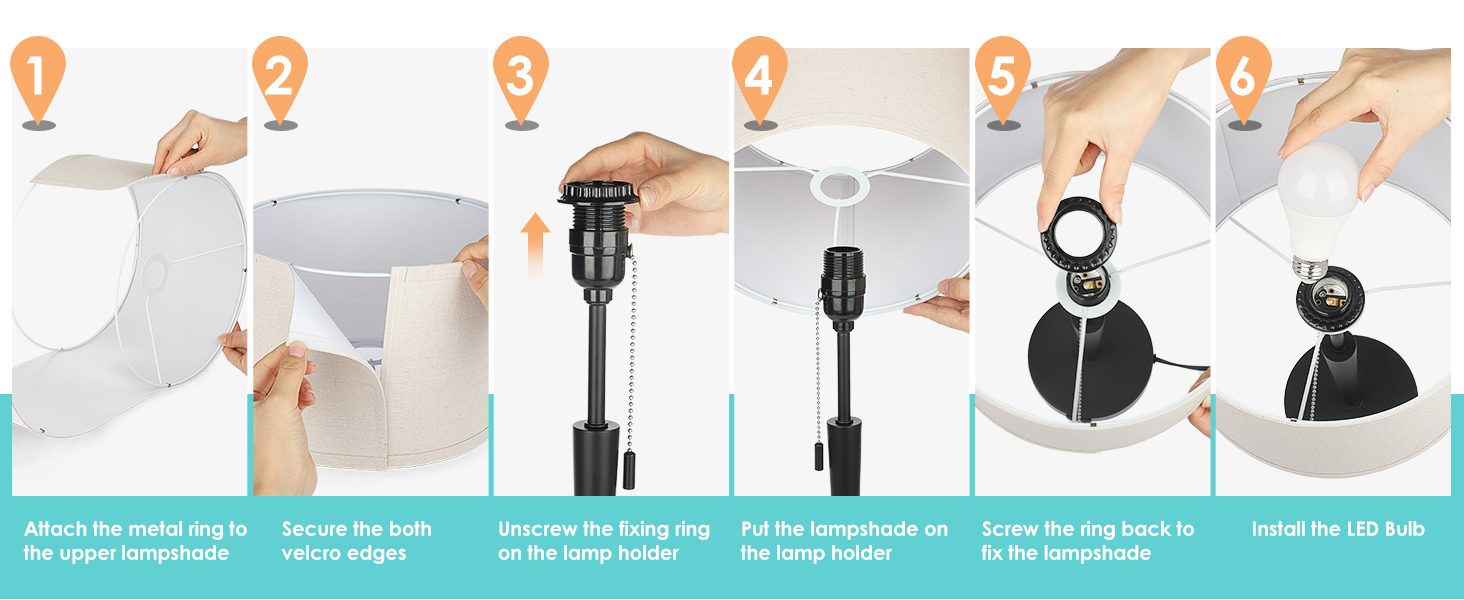 1

Attach the metal ring to the upper lampshade

2

Secure the both velcro edges

3

Unscrew the fixing ring on the lamp holder

4

Put the lampshade on the lamp holder

5

Screw the ring back to fix the lampshade

6

Install the LED Bulb