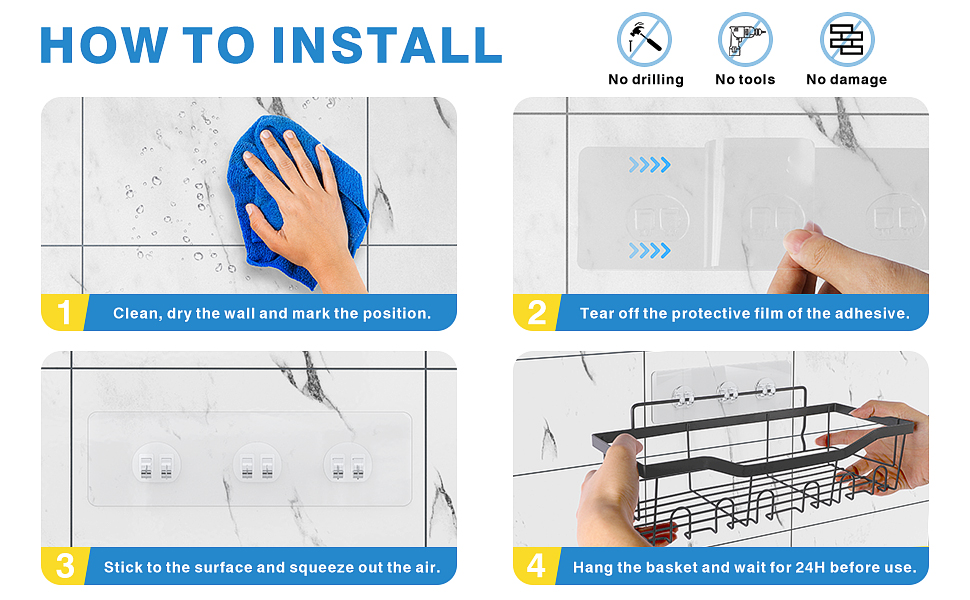 HOW TO INSTALL

No drilling
No tools
No damage

1 Clean, dry the wall and mark the position.

2 Tear off the protective film of the adhesive.

3 Stick to the surface and squeeze out the air.

4 Hang the basket and wait for 24H before use.