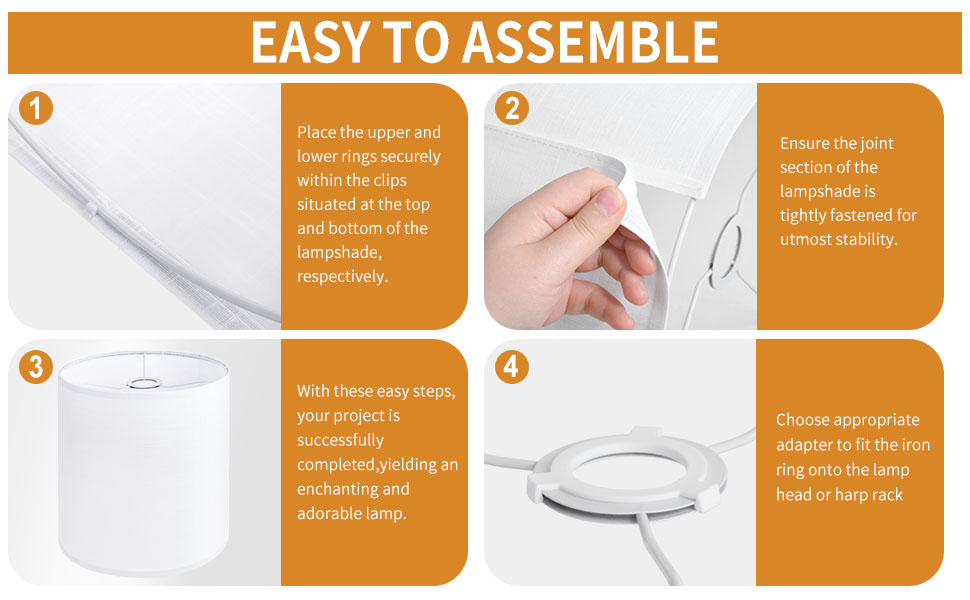 EASY TO ASSEMBLE

1

Place the upper and lower rings securely within the clips situated at the top and bottom of the lampshade, respectively.

2

Ensure the joint section of the lampshade is tightly fastened for utmost stability.

3

With these easy steps, your project is successfully completed,yielding an enchanting and adorable lamp.

4

Choose appropriate adapter to fit the iron ring onto the lamp head or harp rack