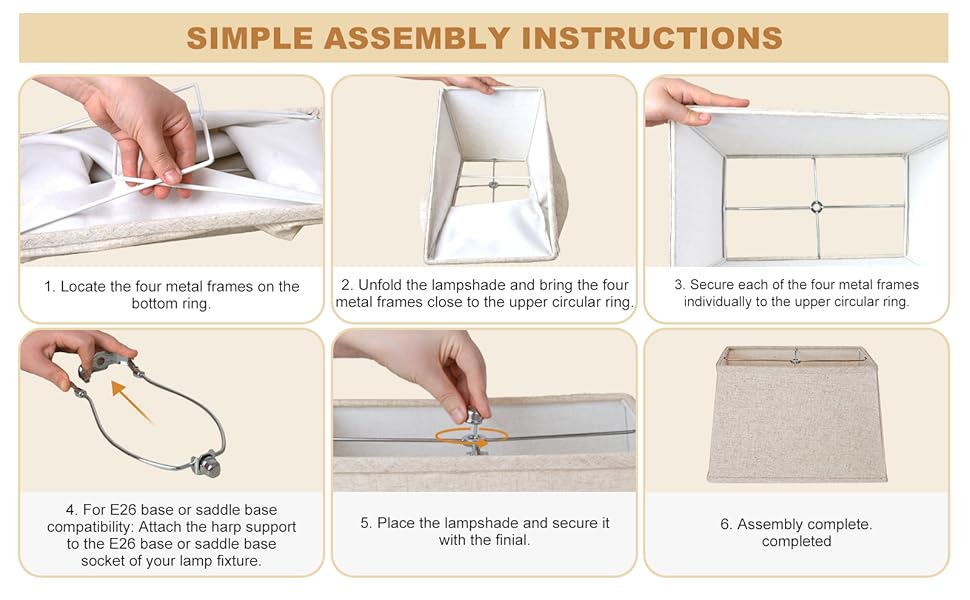 SIMPLE ASSEMBLY INSTRUCTIONS

1. Locate the four metal frames on the bottom ring.

2. Unfold the lampshade and bring the four metal frames close to the upper circular ring.

3. Secure each of the four metal frames individually to the upper circular ring.

4. For E26 base or saddle base compatibility: Attach the harp support to the E26 base or saddle base socket of your lamp fixture.

5. Place the lampshade and secure it with the finial.

6. Assembly complete. completed