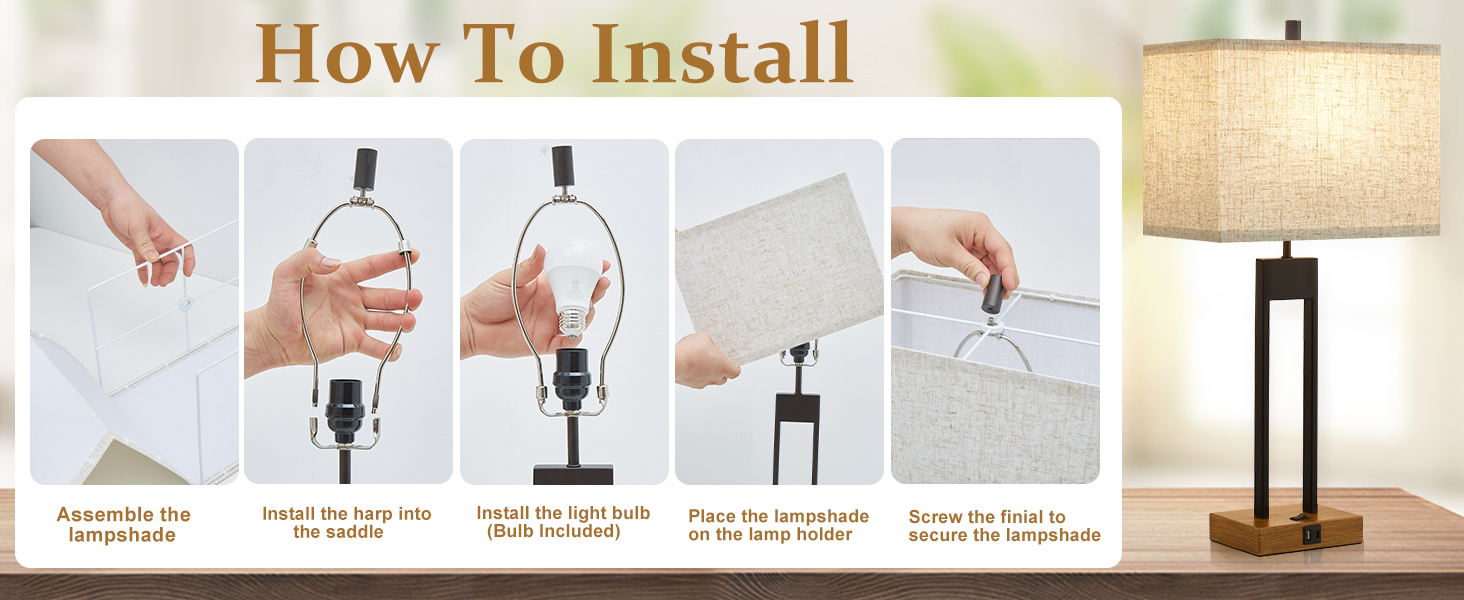 How To Install

Assemble the lampshade

Install the harp into the saddle

Install the light bulb (Bulb Included)

Place the lampshade on the lamp holder

Screw the finial to secure the lampshade