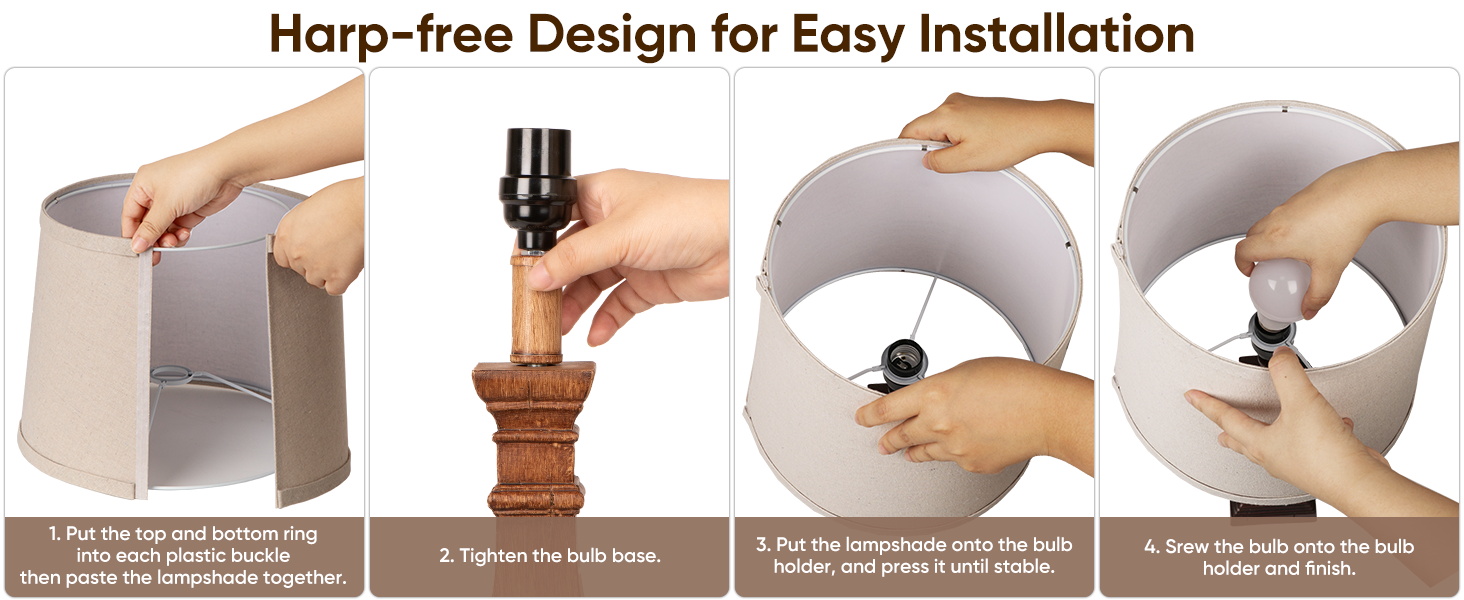 Harp-free Design for Easy Installation

1. Put the top and bottom ring into each plastic buckle then paste the lampshade together.

2. Tighten the bulb base.

3. Put the lampshade onto the bulb holder, and press it until stable.

4. Srew the bulb onto the bulb holder and finish.