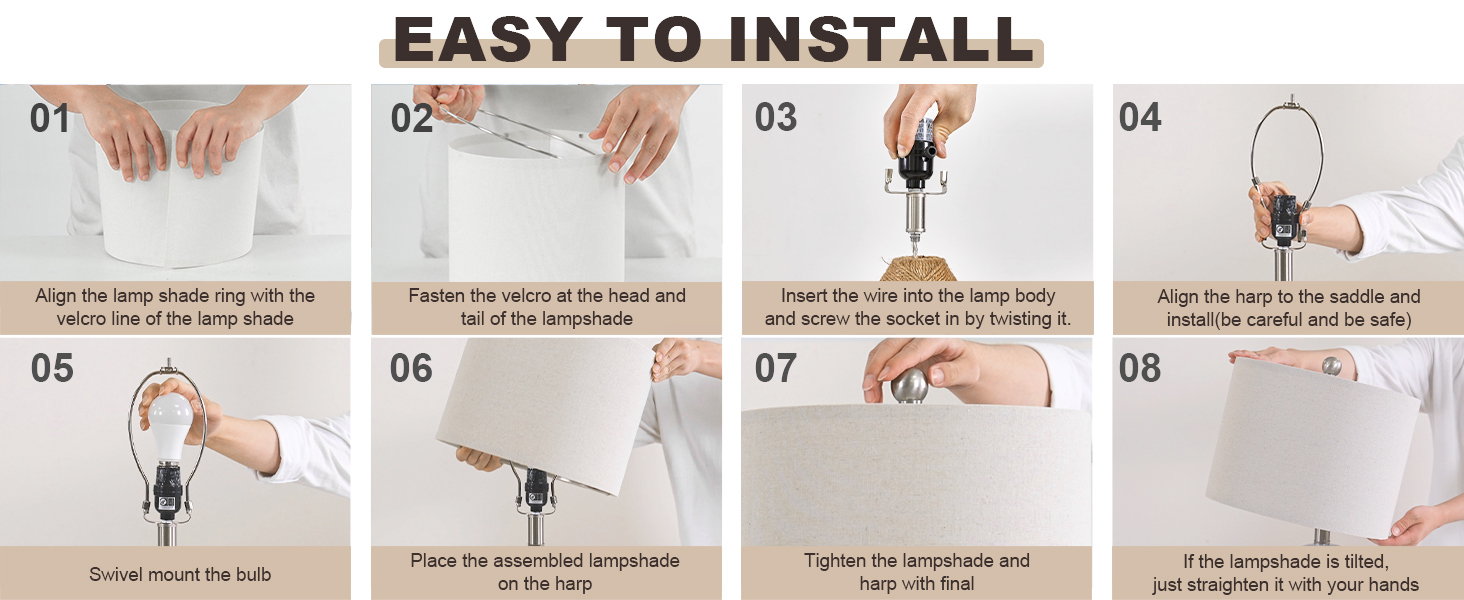 EASY TO INSTALL

01
Align the lamp shade ring with the velcro line of the lamp shade

02
Fasten the velcro at the head and tail of the lampshade

03
Insert the wire into the lamp body and screw the socket in by twisting it.

04
Align the harp to the saddle and install(be careful and be safe)

05
Swivel mount the bulb

06
Place the assembled lampshade on the harp

07
Tighten the lampshade and harp with final

08
If the lampshade is tilted, just straighten it with your hands