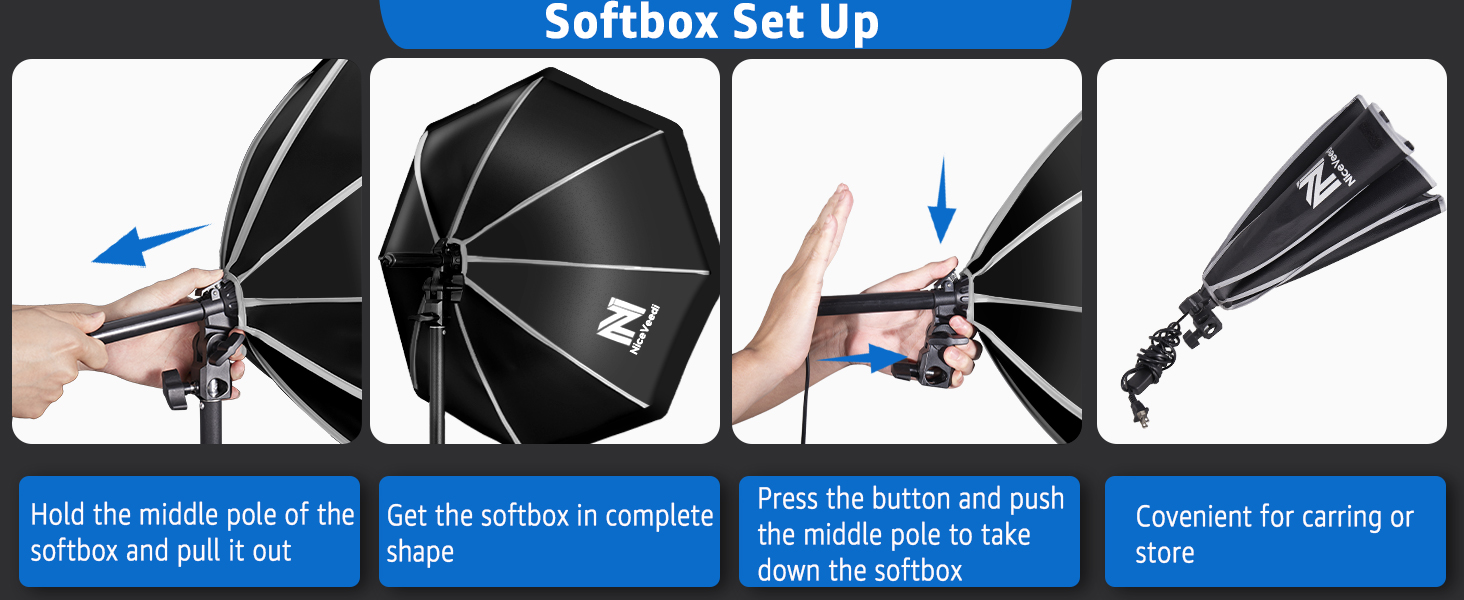 Softbox Set Up

NiceVeedi

NiceVeedi

Hold the middle pole of the softbox and pull it out

Get the softbox in complete shape

Press the button and push the middle pole to take down the softbox

Covenient for carring or store