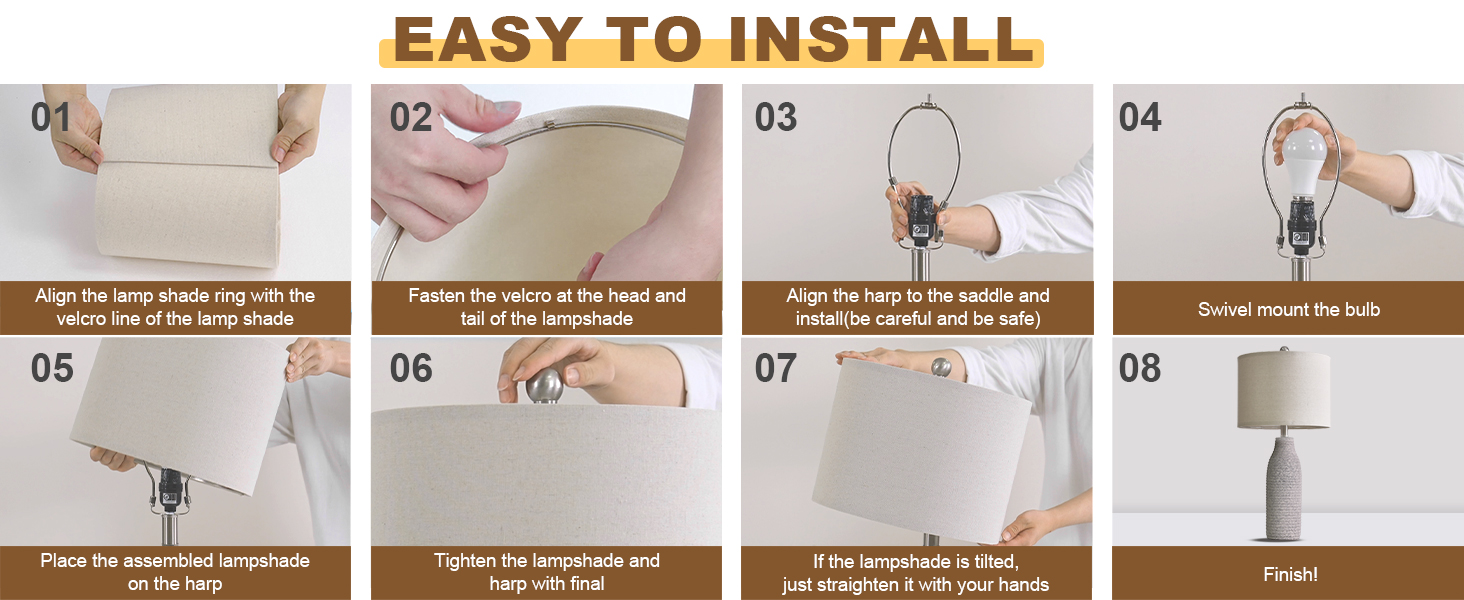 EASY TO INSTALL

01
Align the lamp shade ring with the velcro line of the lamp shade

02
Fasten the velcro at the head and tail of the lampshade

03
Align the harp to the saddle and install(be careful and be safe)

04
Swivel mount the bulb

05
Place the assembled lampshade on the harp

06
Tighten the lampshade and harp with final

07
If the lampshade is tilted, just straighten it with your hands

08
Finish!