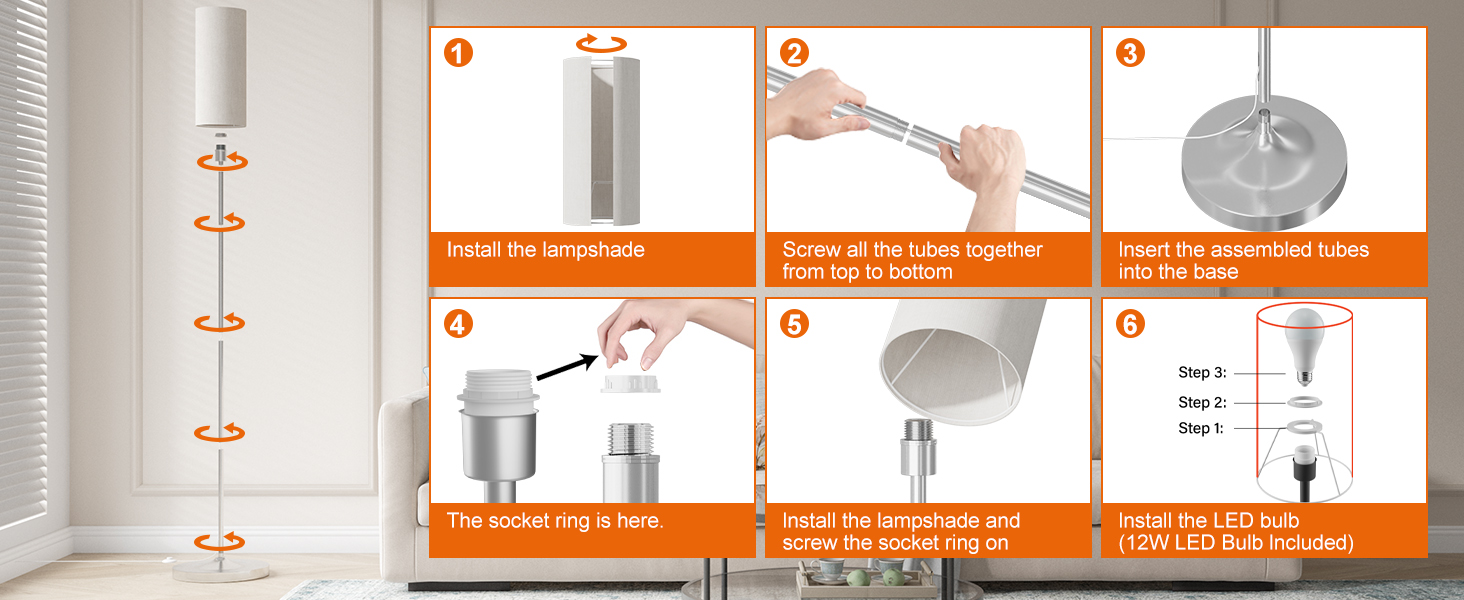 1

Install the lampshade

2

Screw all the tubes together from top to bottom

3

Insert the assembled tubes into the base

4

The socket ring is here.

5

Install the lampshade and screw the socket ring on

6

Step 3:
Step 2:
Step 1:

Install the LED bulb (12W LED Bulb Included)