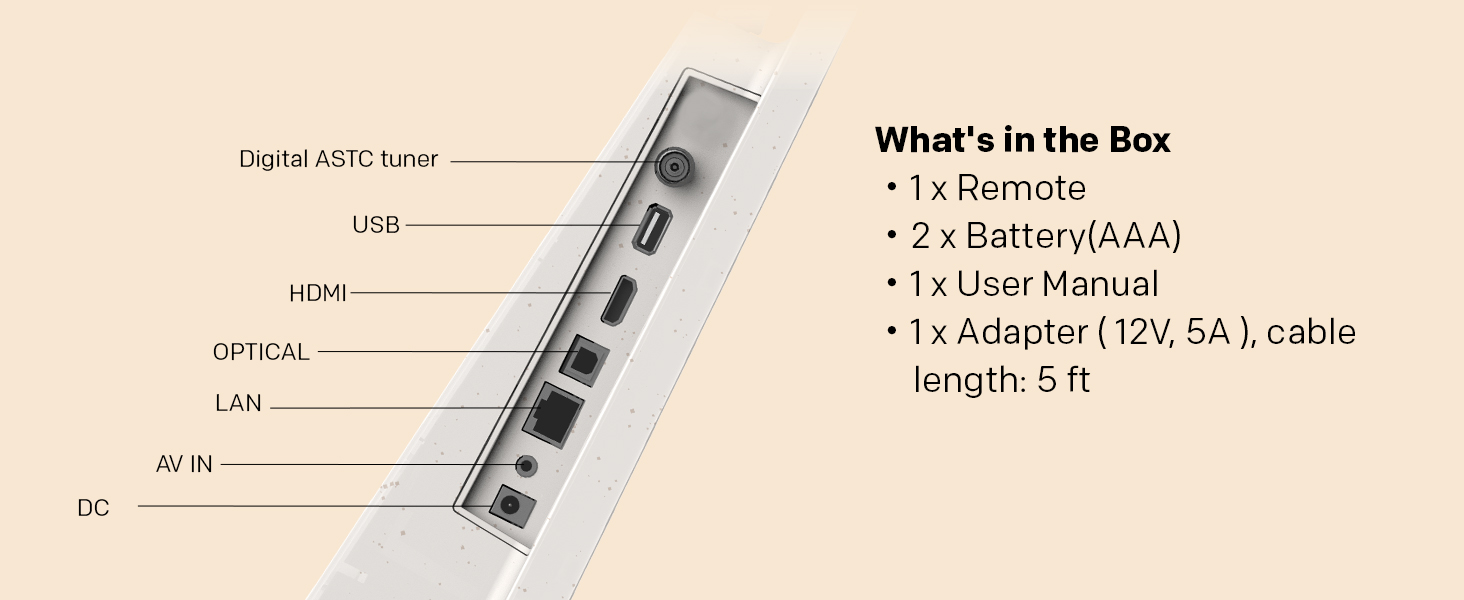 Digital ASTC tuner
USB
HDMI
OPTICAL
LAN
AV IN
DC

What's in the Box
• 1 x Remote
• 2 x Battery(AAA)
• 1 x User Manual
• 1 x Adapter ( 12V, 5A ), cable length: 5 ft