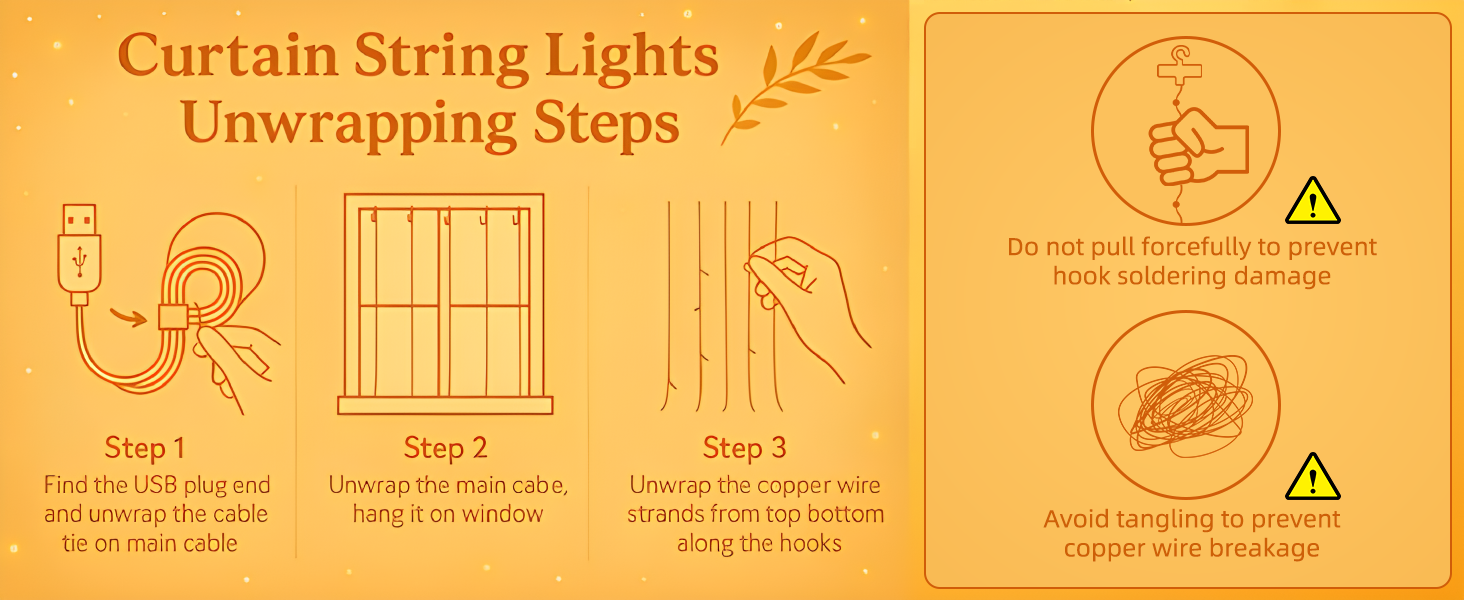 Curtain String Lights Unwrapping Steps

Step 1
Find the USB plug end and unwrap the cable tie on main cable

Step 2
Unwrap the main cabe, hang it on window

Step 3
Unwrap the copper wire strands from top bottom along the hooks

Do not pull forcefully to prevent hook soldering damage

Avoid tangling to prevent copper wire breakage