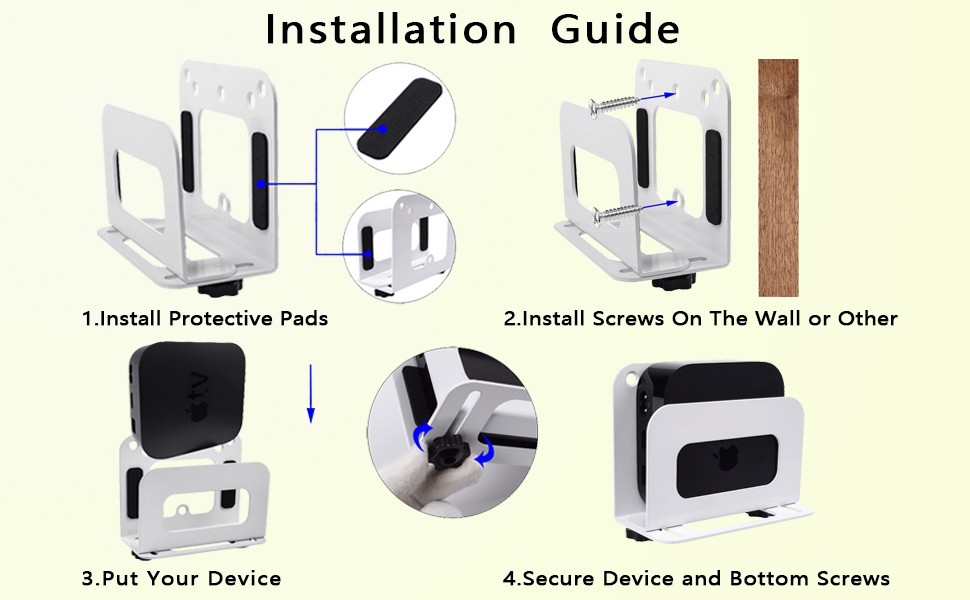 Installation Guide

1.Install Protective Pads

2.Install Screws On The Wall or Other

tv

3.Put Your Device

4.Secure Device and Bottom Screws