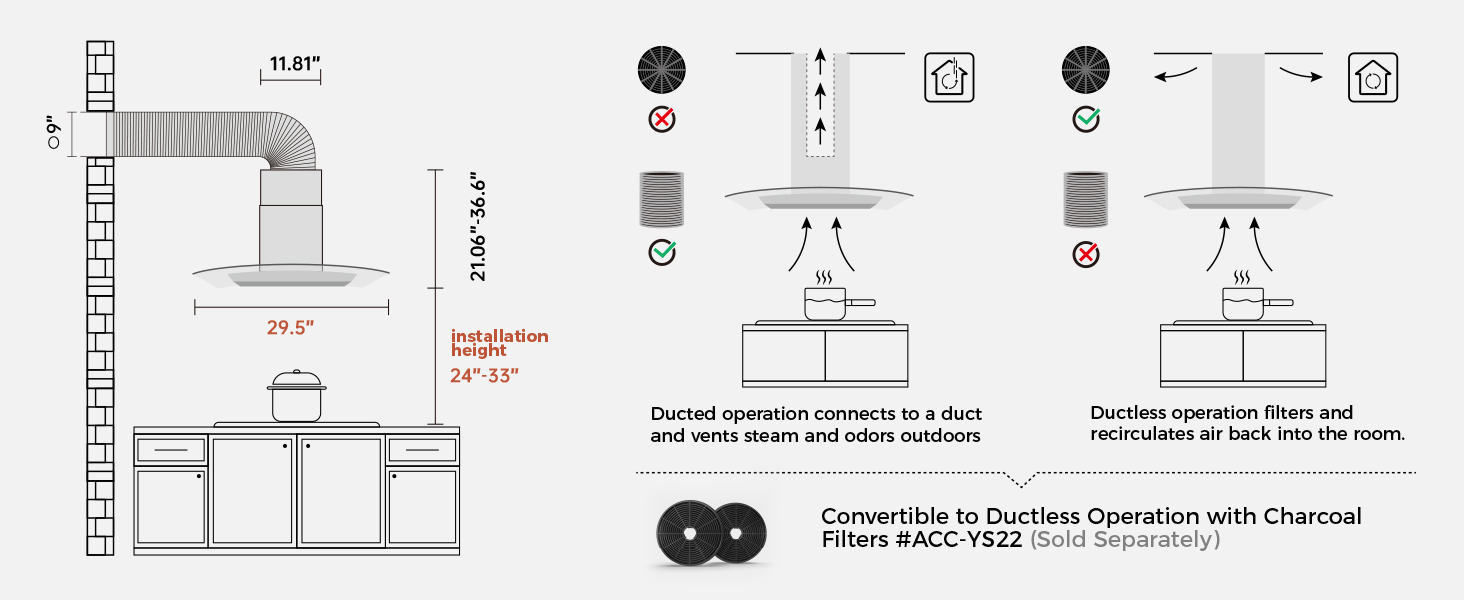 11.81"

○9"

21.06"-36.6"

29.5"

installation height
24"-33"

Ducted operation connects to a duct and vents steam and odors outdoors

Ductless operation filters and recirculates air back into the room.

Convertible to Ductless Operation with Charcoal Filters #ACC-YS22 (Sold Separately)