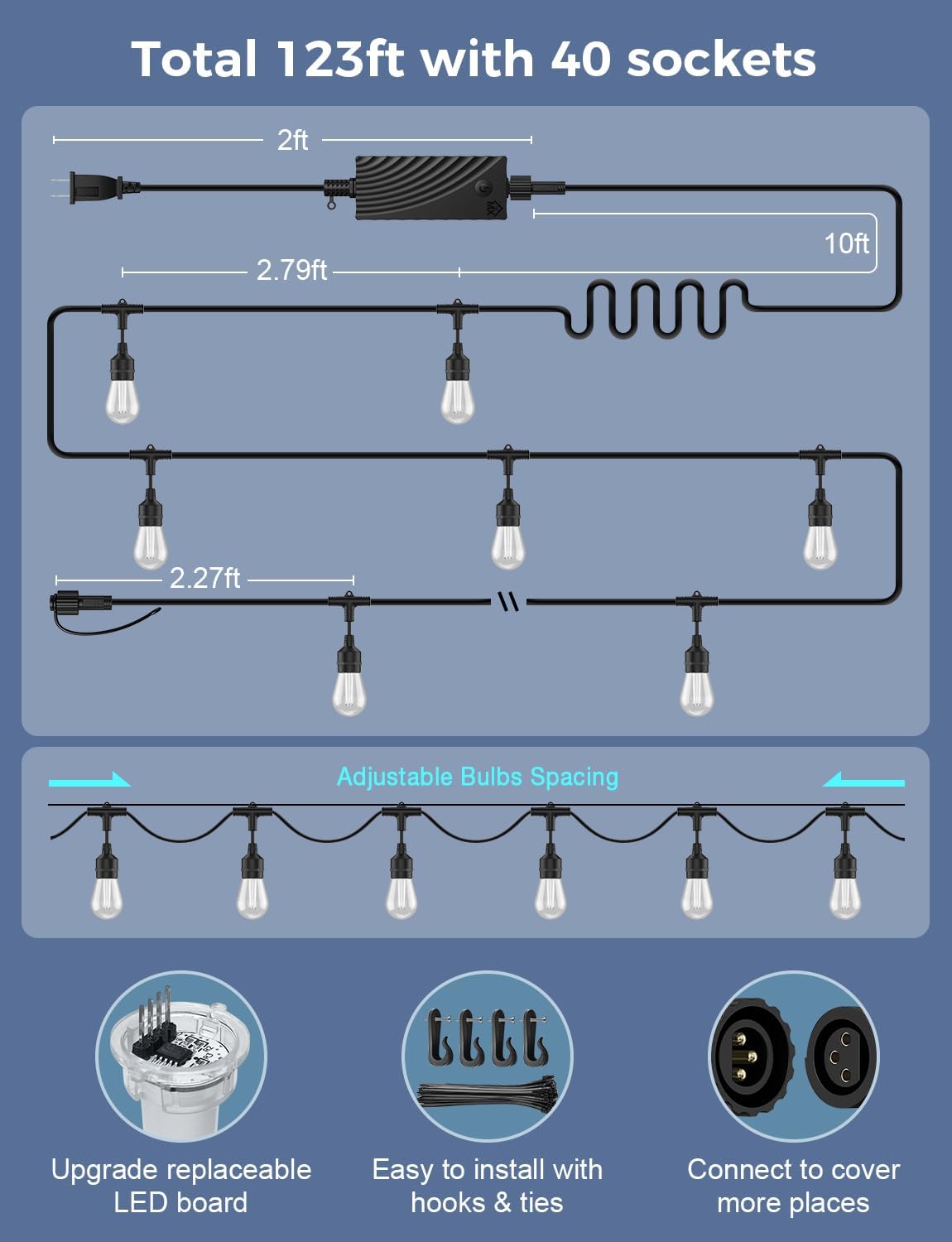 Total 123ft with 40 sockets

2ft

10ft

2.79ft

2.27ft

Adjustable Bulbs Spacing

Upgrade replaceable LED board

Easy to install with hooks & ties

Connect to cover more places