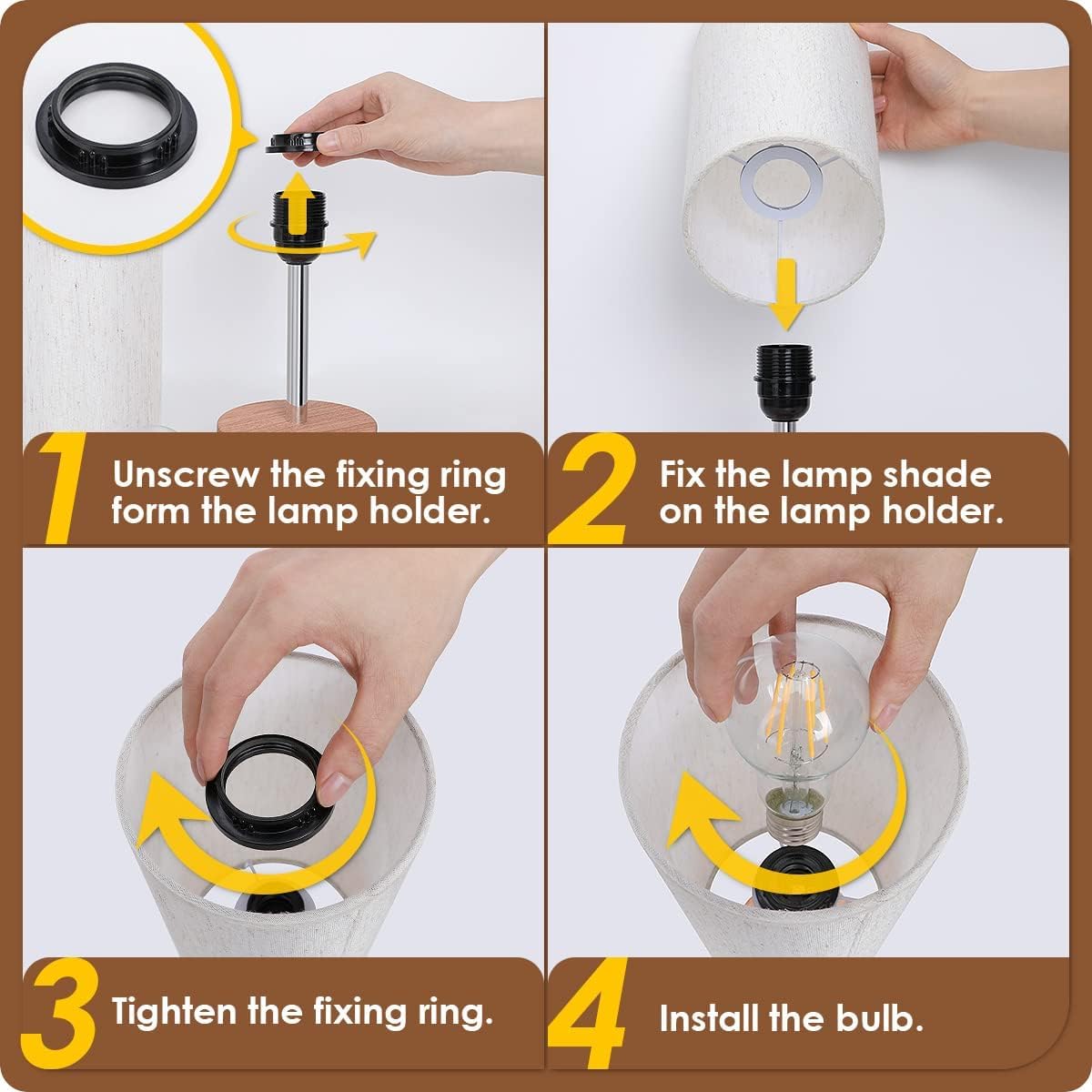 1 Unscrew the fixing ring form the lamp holder.

2 Fix the lamp shade on the lamp holder.

3 Tighten the fixing ring.

4 Install the bulb.