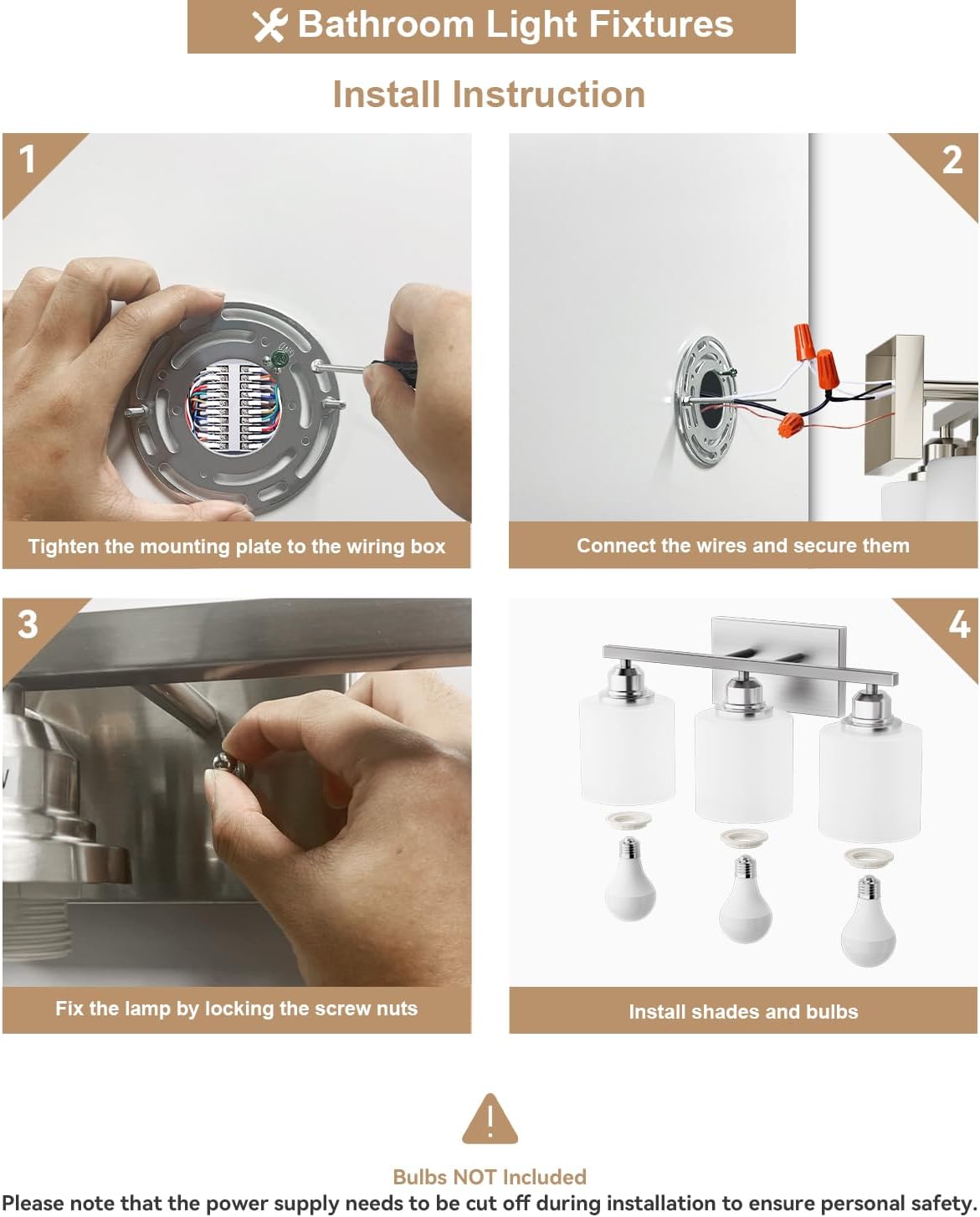 Bathroom Light Fixtures

Install Instruction

1

Tighten the mounting plate to the wiring box

2

Connect the wires and secure them

3

Fix the lamp by locking the screw nuts

4

Install shades and bulbs

Bulbs NOT Included

Please note that the power supply needs to be cut off during installation to ensure personal safety.