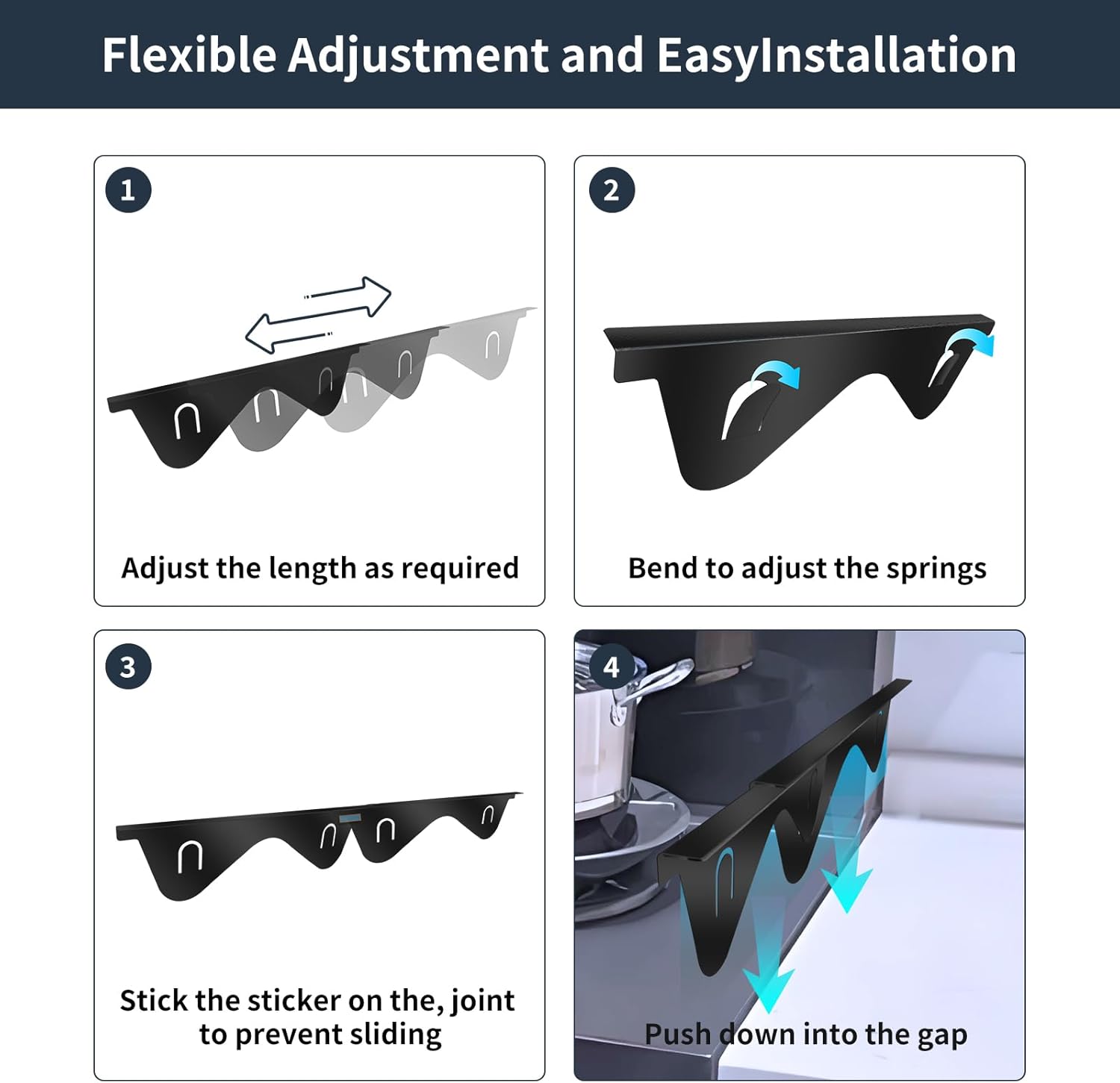 Flexible Adjustment and EasyInstallation

1

Adjust the length as required

2

Bend to adjust the springs

3

Stick the sticker on the, joint to prevent sliding

4

Push down into the gap