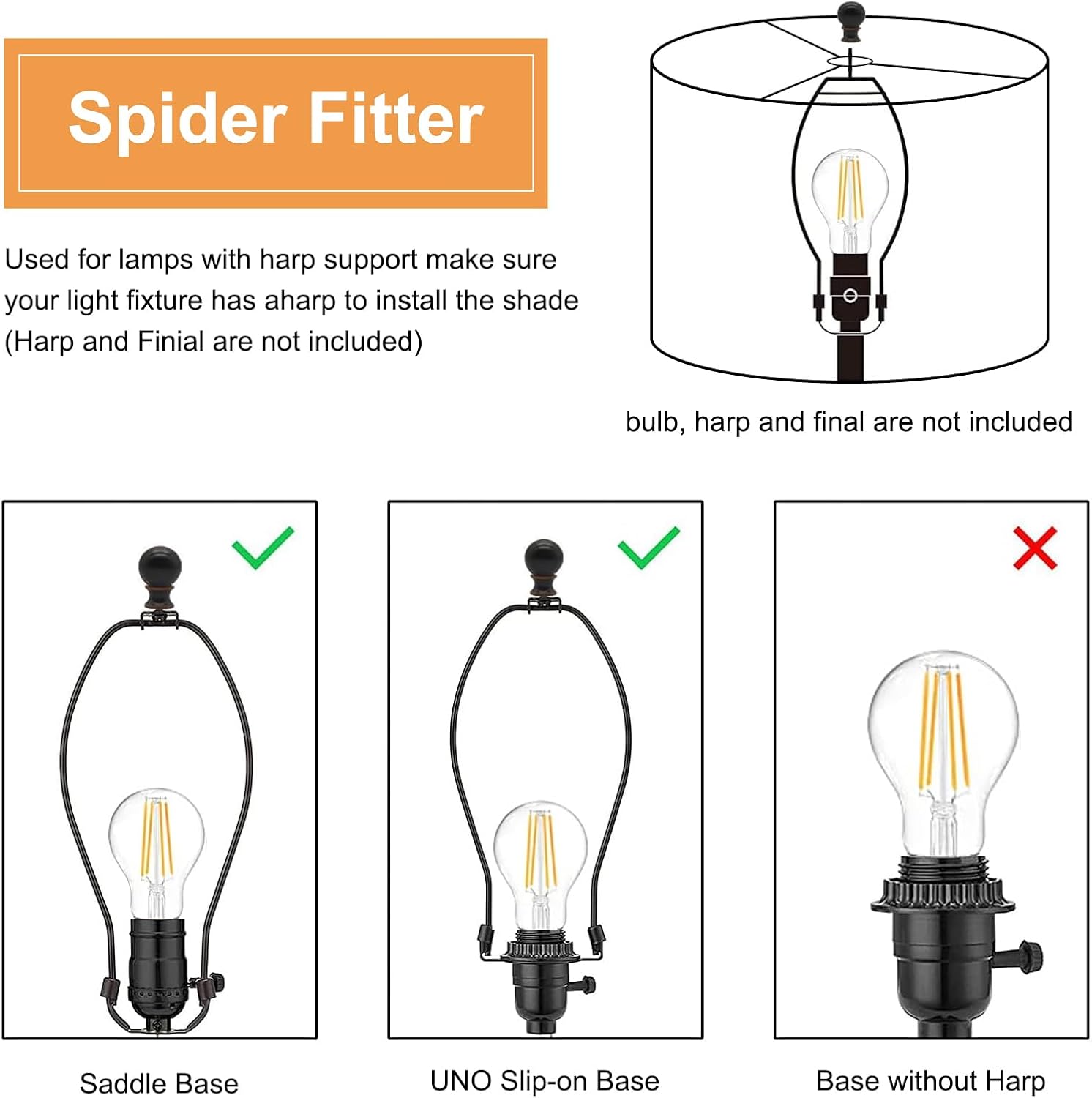 Spider Fitter

Used for lamps with harp support make sure your light fixture has aharp to install the shade (Harp and Finial are not included)

bulb, harp and final are not included

Saddle Base

UNO Slip-on Base

Base without Harp