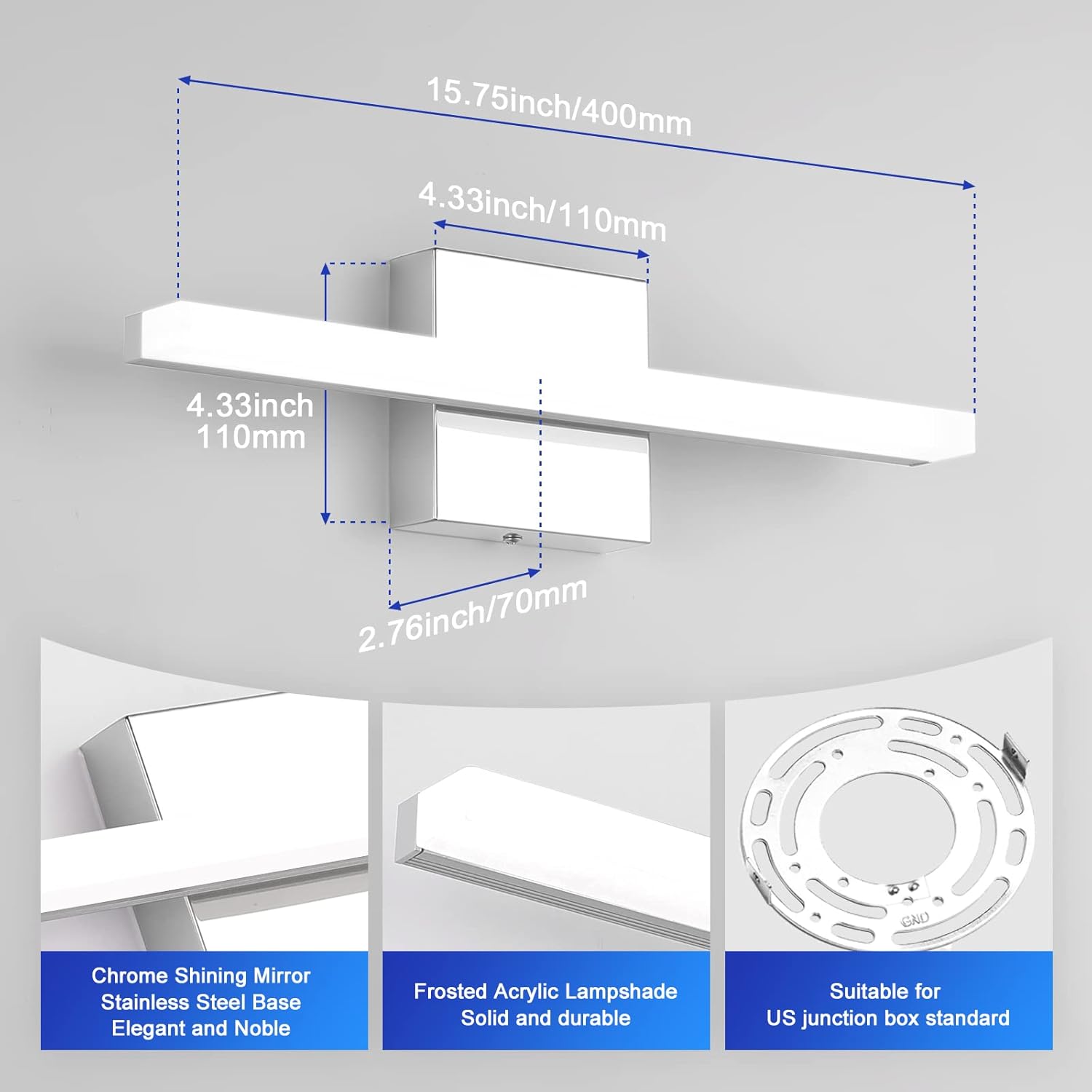 15.75inch/400mm

4.33inch/110mm

4.33inch
110mm

2.76inch/70mm

GND

Chrome Shining Mirror
Stainless Steel Base
Elegant and Noble

Frosted Acrylic Lampshade
Solid and durable

Suitable for
US junction box standard