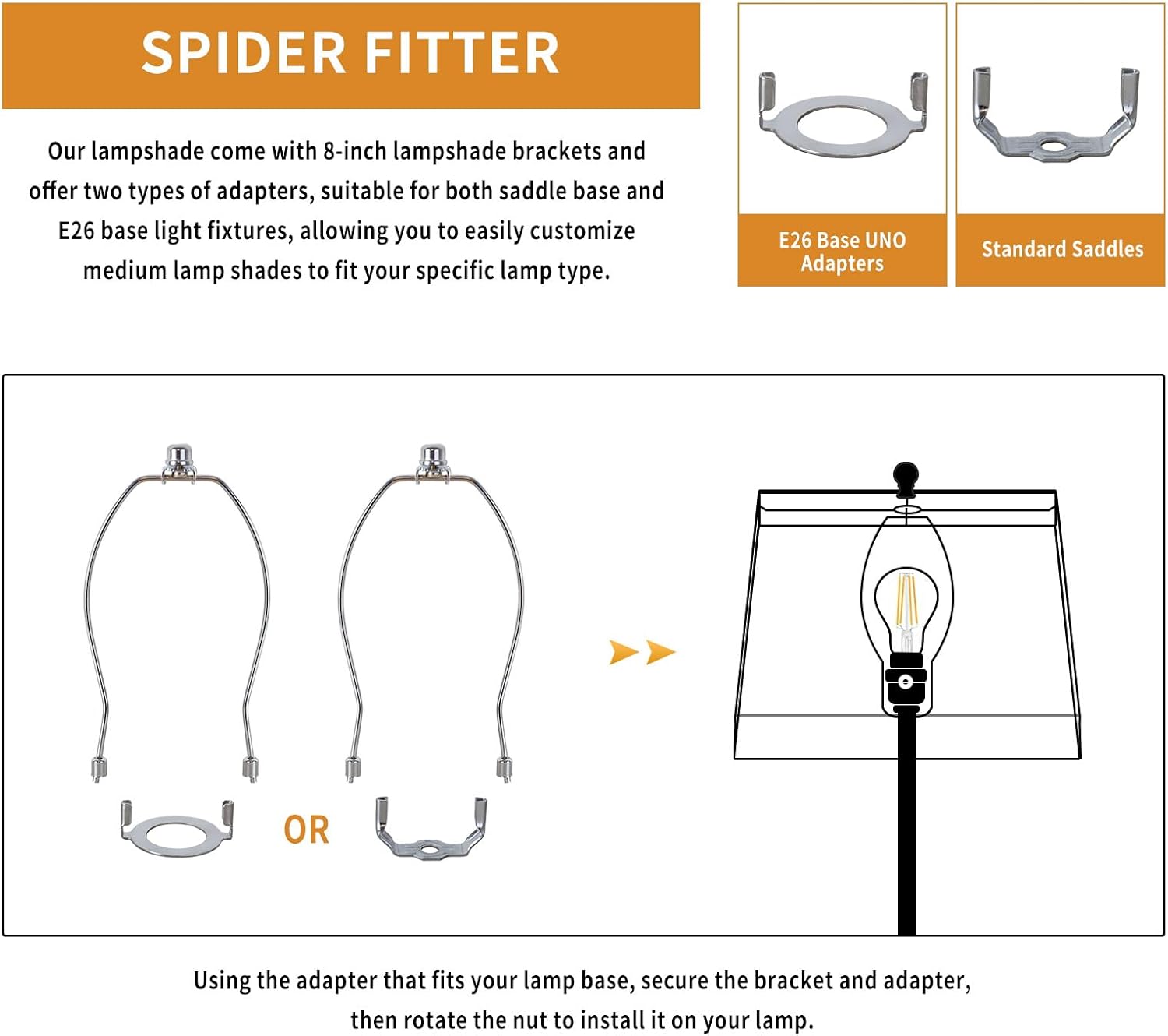 SPIDER FITTER

Our lampshade come with 8-inch lampshade brackets and offer two types of adapters, suitable for both saddle base and E26 base light fixtures, allowing you to easily customize medium lamp shades to fit your specific lamp type.

E26 Base UNO Adapters

Standard Saddles

OR

Using the adapter that fits your lamp base, secure the bracket and adapter, then rotate the nut to install it on your lamp.